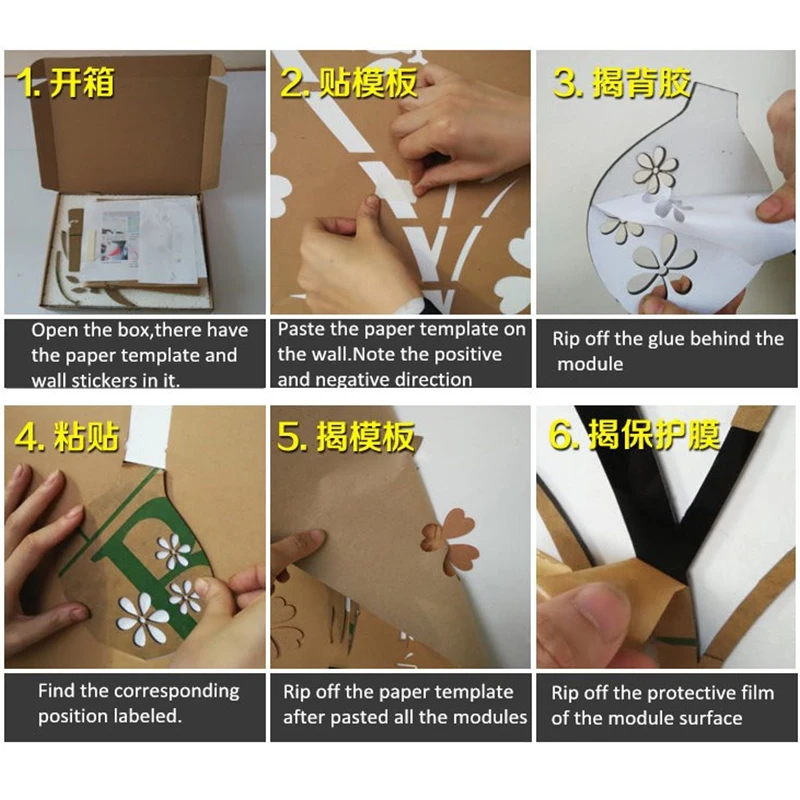 1. 开箱

Open the box,there have the paper template and wall stickers in it.

2. 贴模板

Paste the paper template on the wall.Note the positive and negative direction

3. 揭背胶

Rip off the glue behind the module

4. 粘贴

Find the corresponding position labeled.

5. 揭模板

Rip off the paper template after pasted all the modules

6. 揭保护膜

Rip off the protective film of the module surface