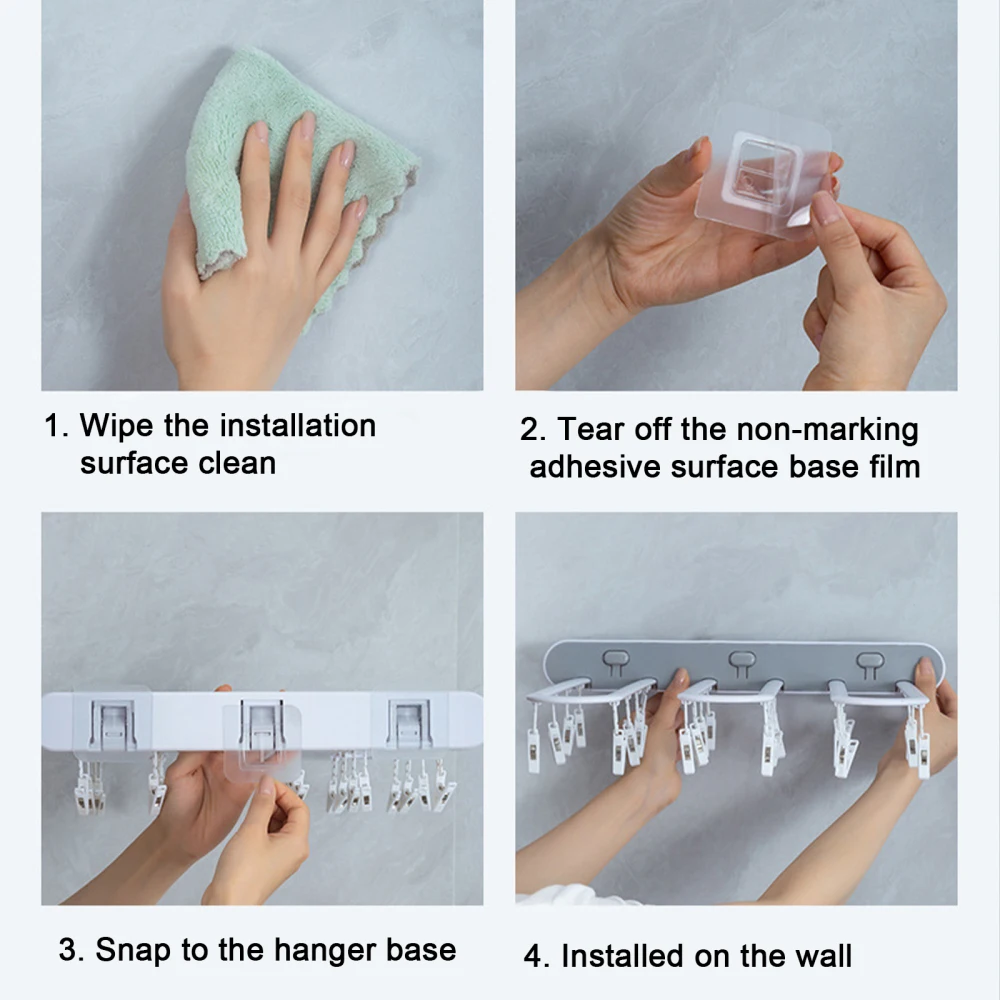 1. Wipe the installation surface clean

2. Tear off the non-marking adhesive surface base film

3. Snap to the hanger base

4. Installed on the wall