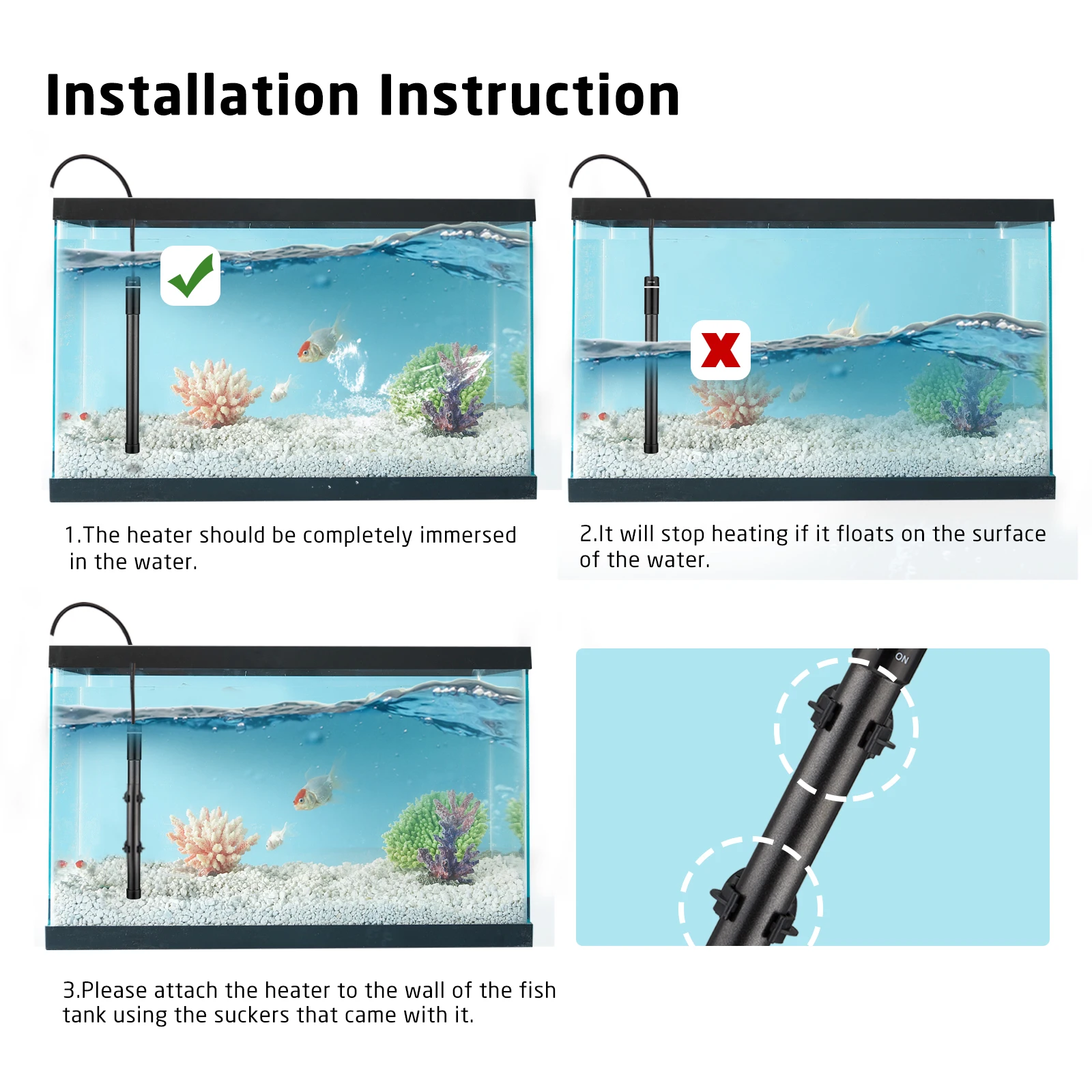 Installation Instruction

1.The heater should be completely immersed in the water.

2.It will stop heating if it floats on the surface of the water.

3.Please attach the heater to the wall of the fish tank using the suckers that came with it.

ON