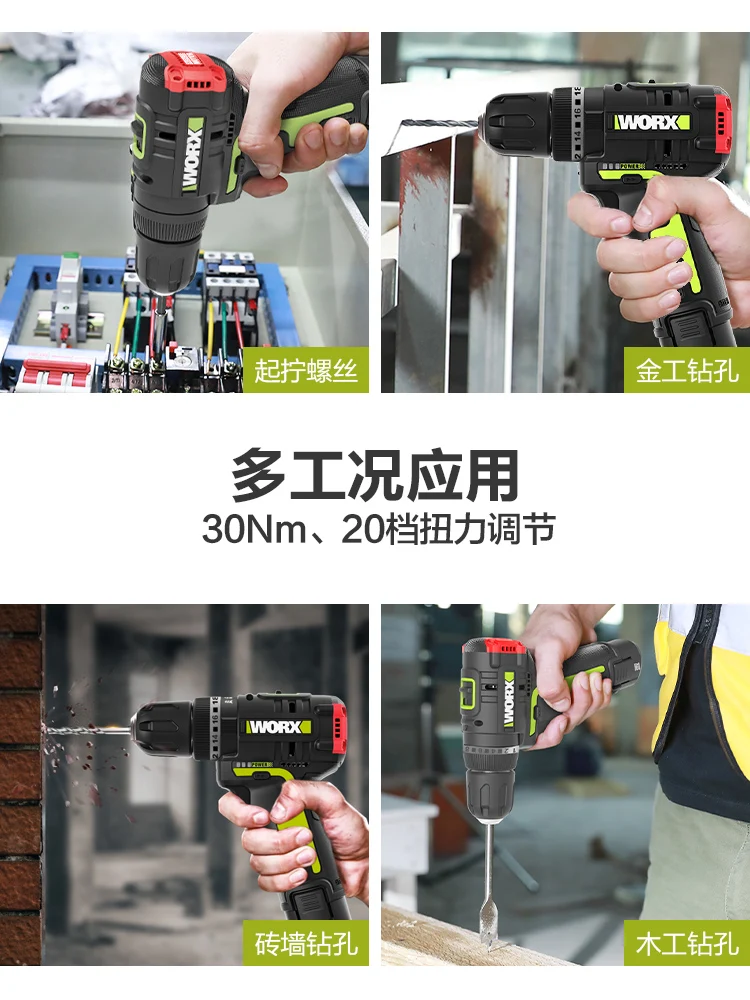 WORX

起拧螺丝

WORX

金工钻孔

多工况应用

30Nm、20档扭力调节

WORX

砖墙钻孔

WORX

木工钻孔