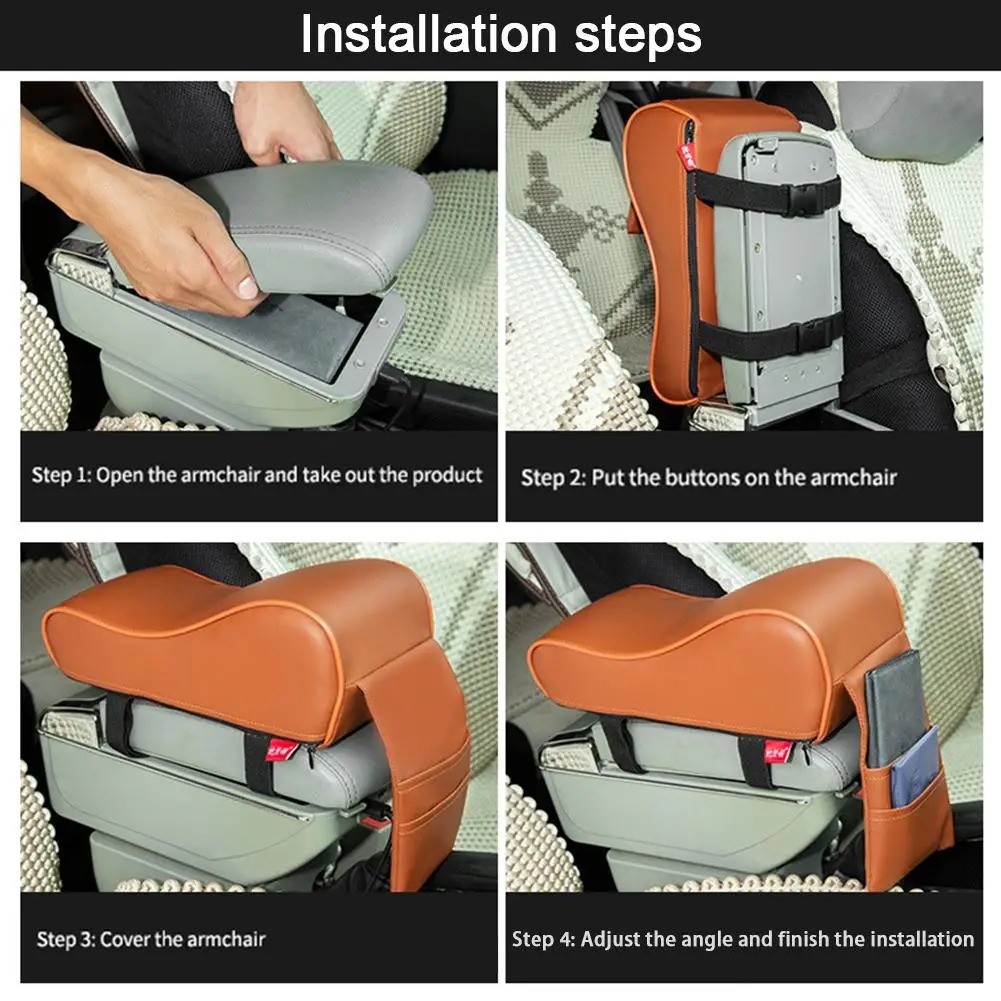 Installation steps

Step 1: Open the armchair and take out the product

Step 2: Put the buttons on the armchair

Step 3: Cover the armchair

Step 4: Adjust the angle and finish the installation