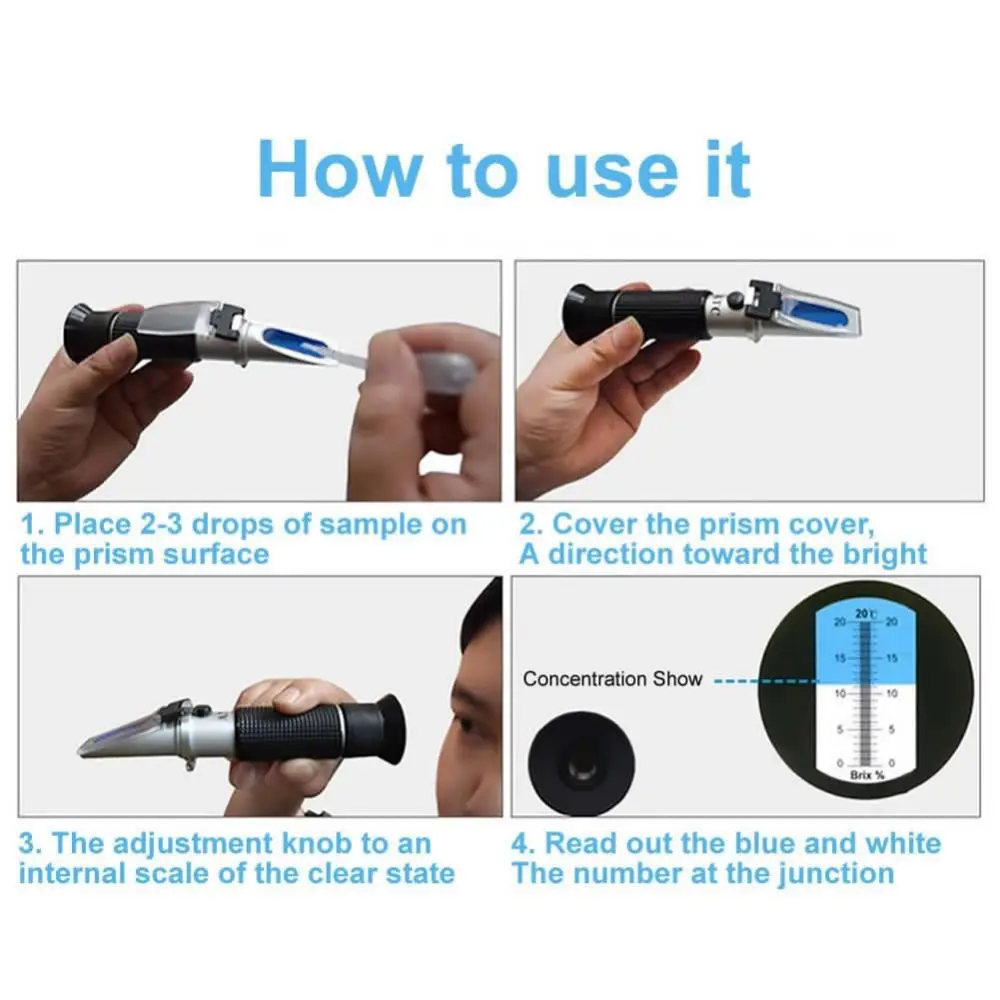 How to use it

1. Place 2-3 drops of sample on the prism surface

2. Cover the prism cover, A direction toward the bright

3. The adjustment knob to an internal scale of the clear state

Concentration Show

20℃

20 20

15 15

10 10

5 5

0 0

Brix %

4. Read out the blue and white The number at the junction