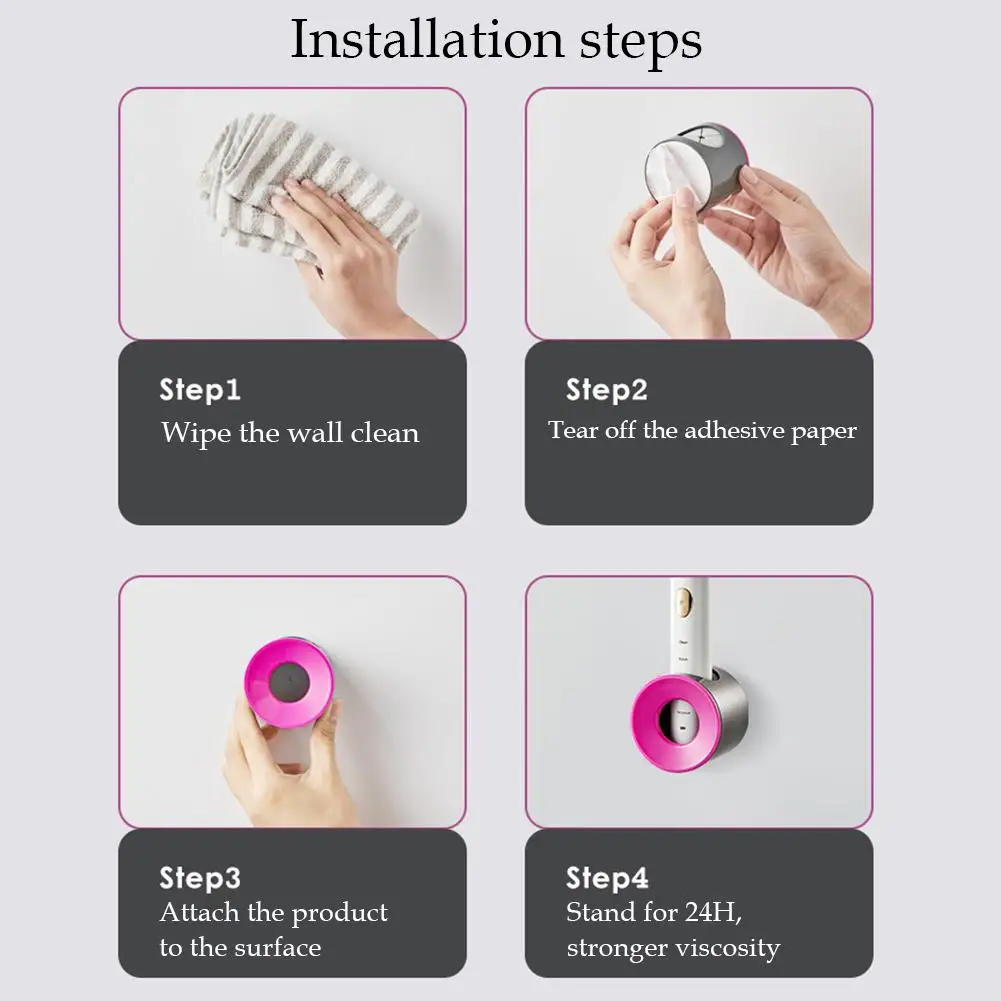 Installation steps

Step1
Wipe the wall clean

Step2
Tear off the adhesive paper

Step3
Attach the product to the surface

Step4
Stand for 24H, stronger viscosity