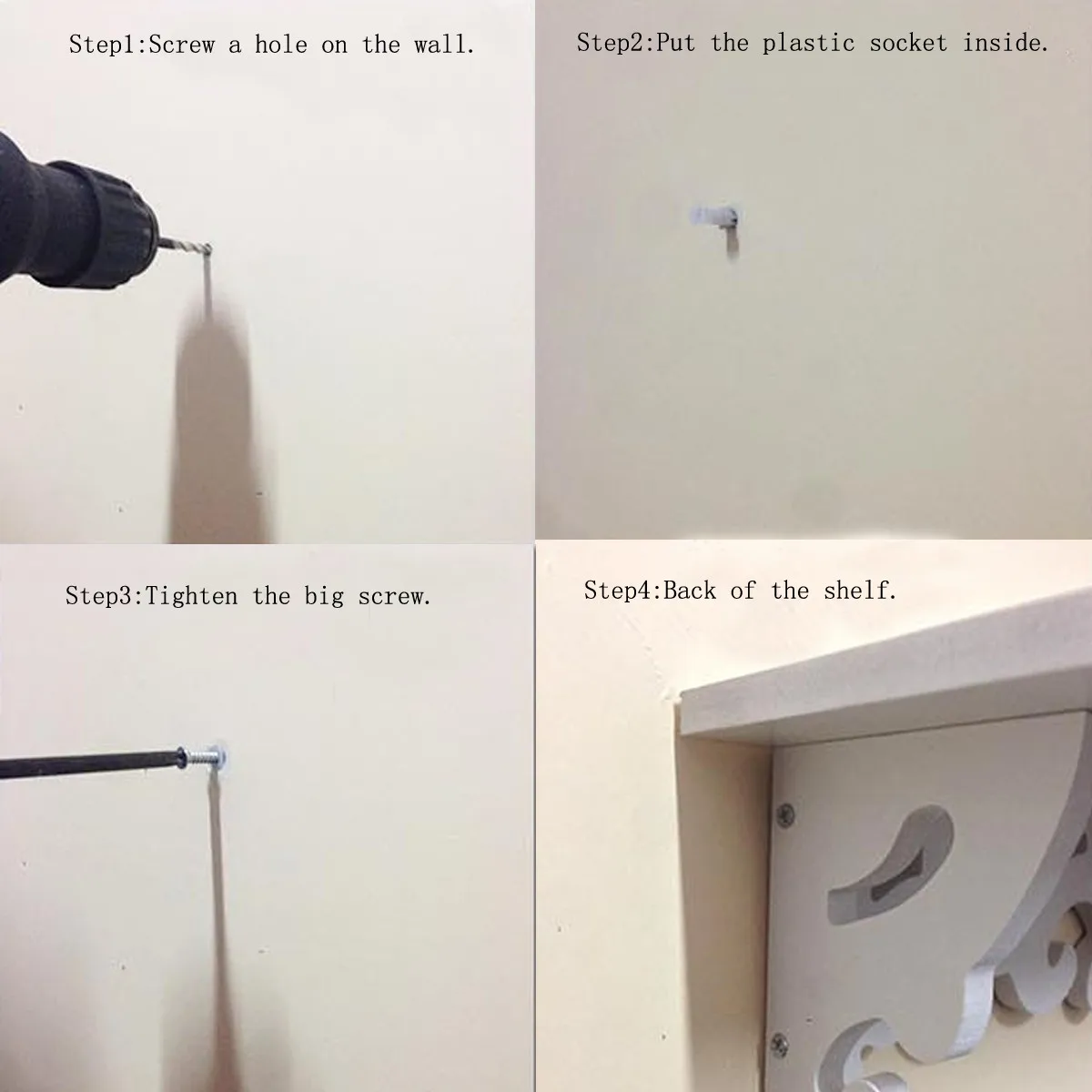 Step1:Screw a hole on the wall.

Step2:Put the plastic socket inside.

Step3:Tighten the big screw.

Step4:Back of the shelf.