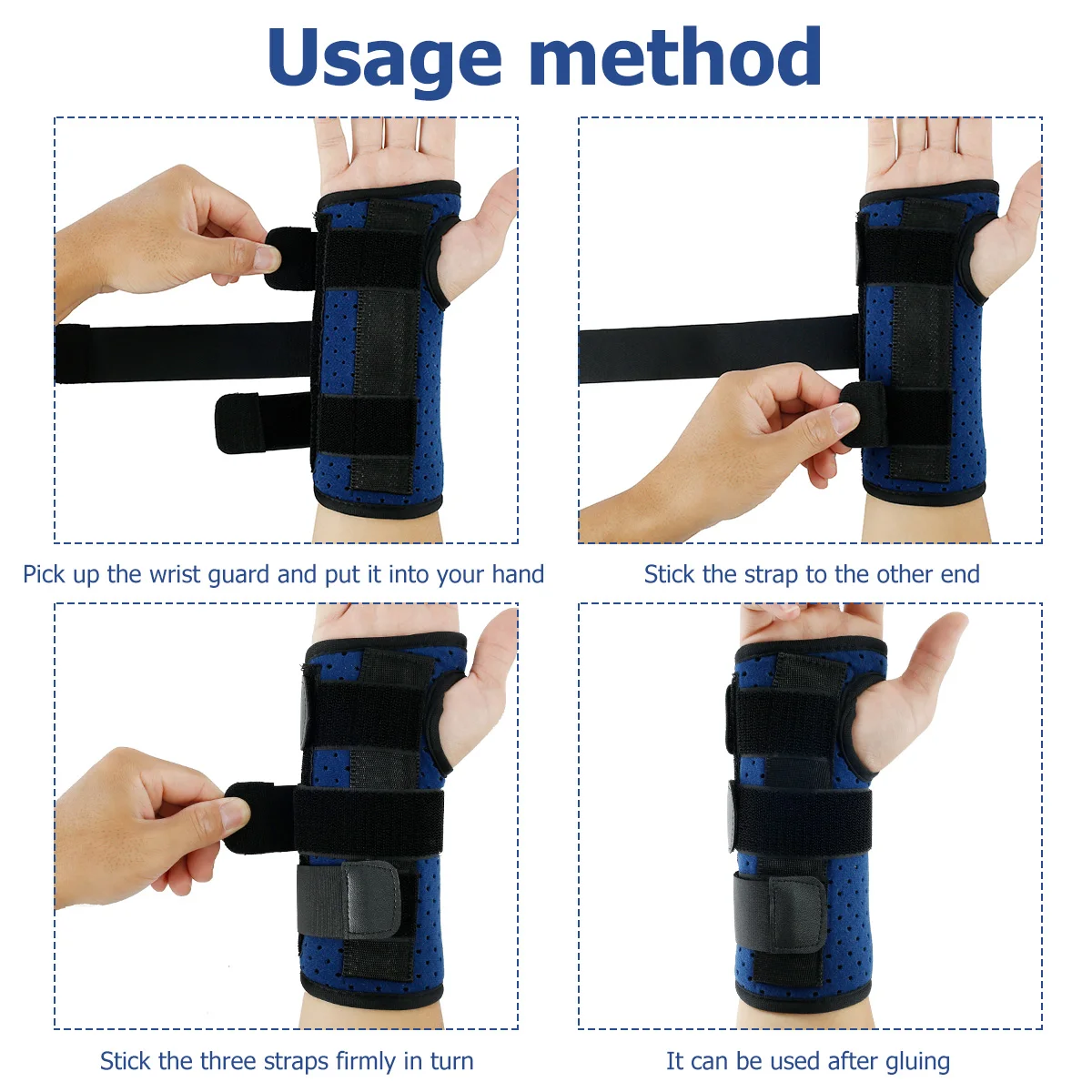 Usage method

Pick up the wrist guard and put it into your hand

Stick the strap to the other end

Stick the three straps firmly in turn

It can be used after gluing