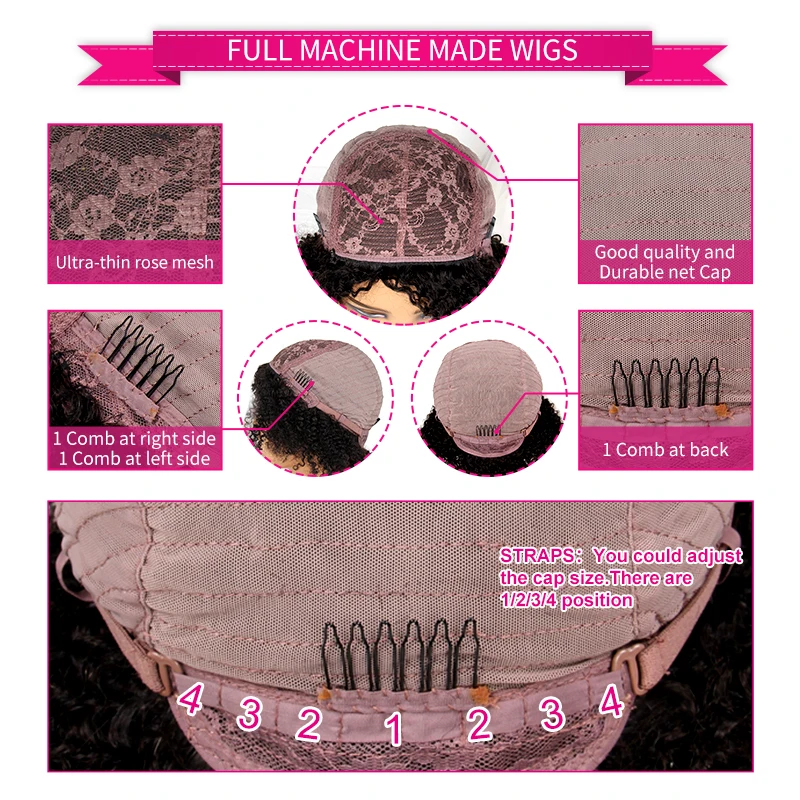 FULL MACHINE MADE WIGS

Ultra-thin rose mesh

Good quality and Durable net Cap

1 Comb at right side
1 Comb at left side

1 Comb at back

STRAPS: You could adjust the cap size.There are 1/2/3/4 position

4 3 2 1 2 3 4