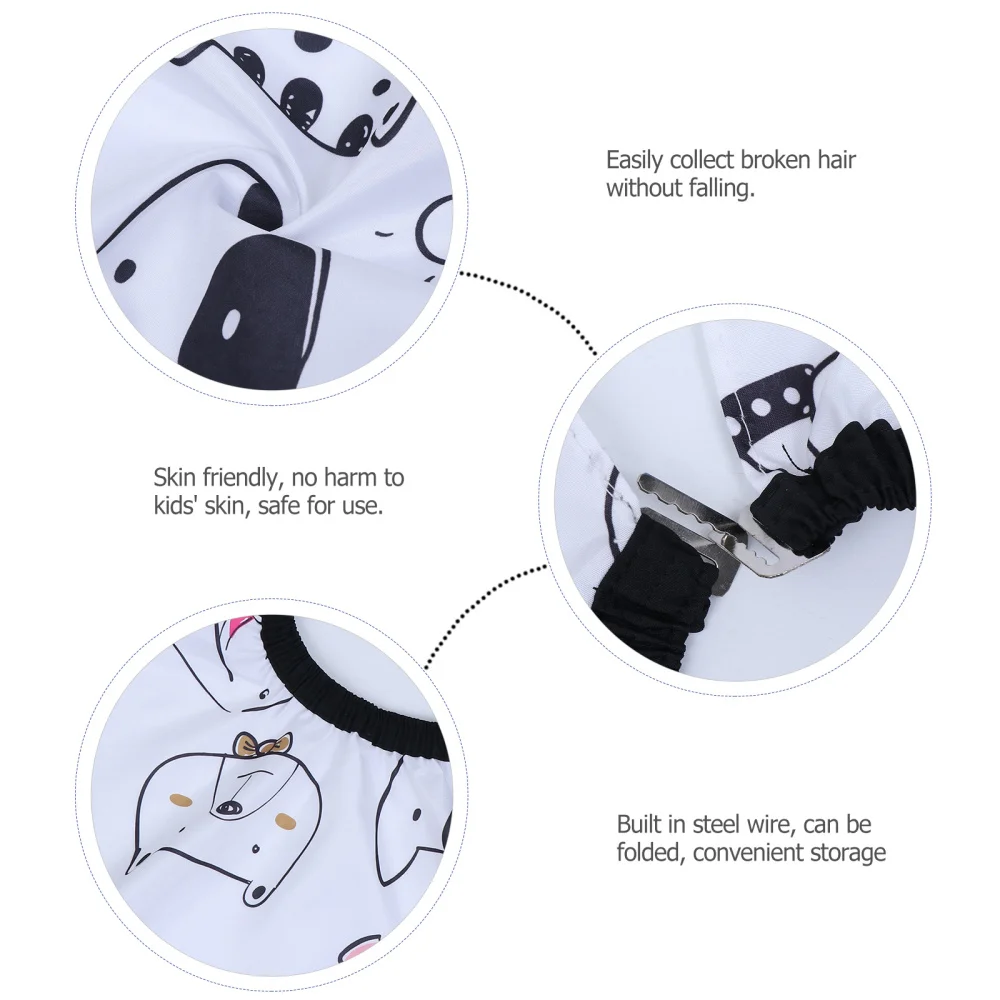 Easily collect broken hair without falling.

Skin friendly, no harm to kids' skin, safe for use.

Built in steel wire, can be folded, convenient storage