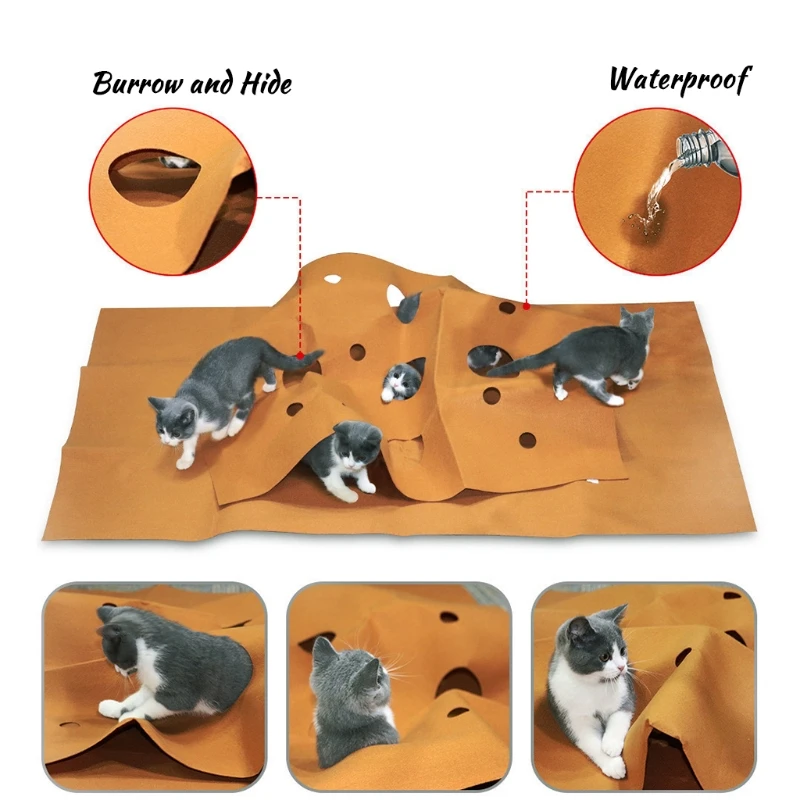 Burrow and Hide

Waterproof