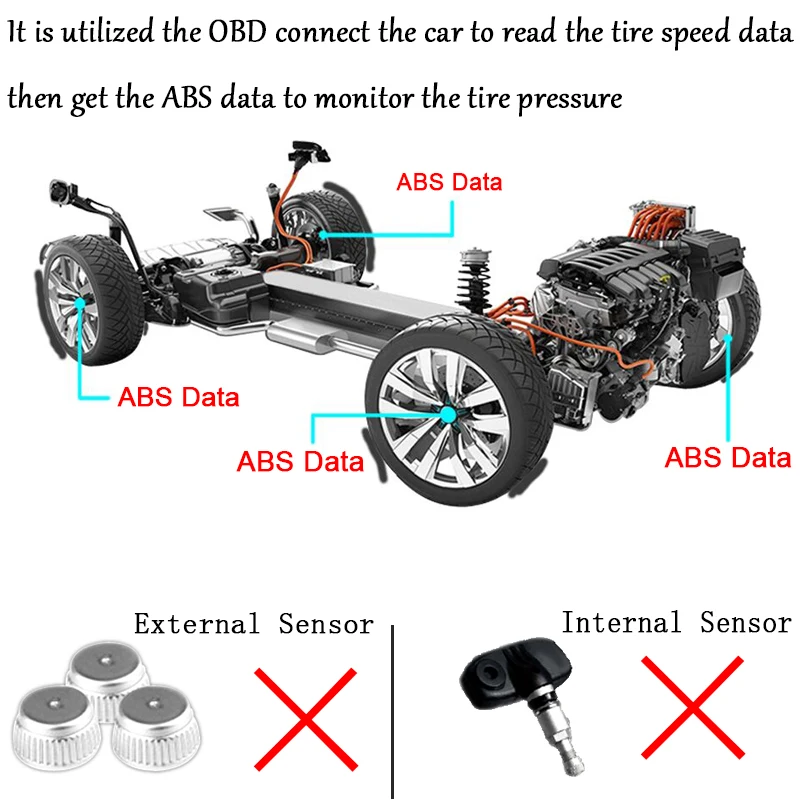 It is utilized the OBD connect the car to read the tire speed data then get the ABS data to monitor the tire pressure

ABS Data

ABS Data

ABS Data

ABS Data

External Sensor

Internal Sensor