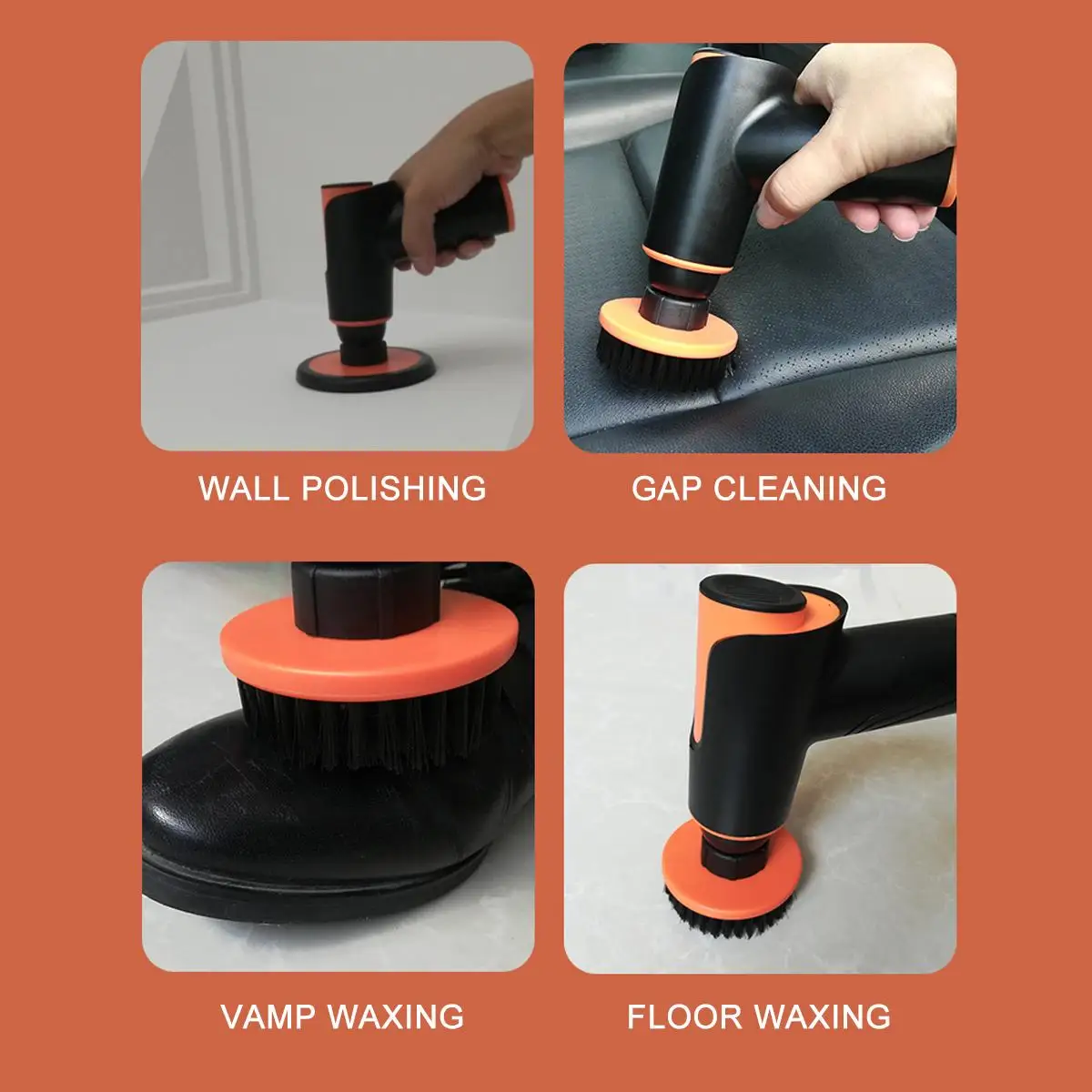 WALL POLISHING

GAP CLEANING

VAMP WAXING

FLOOR WAXING