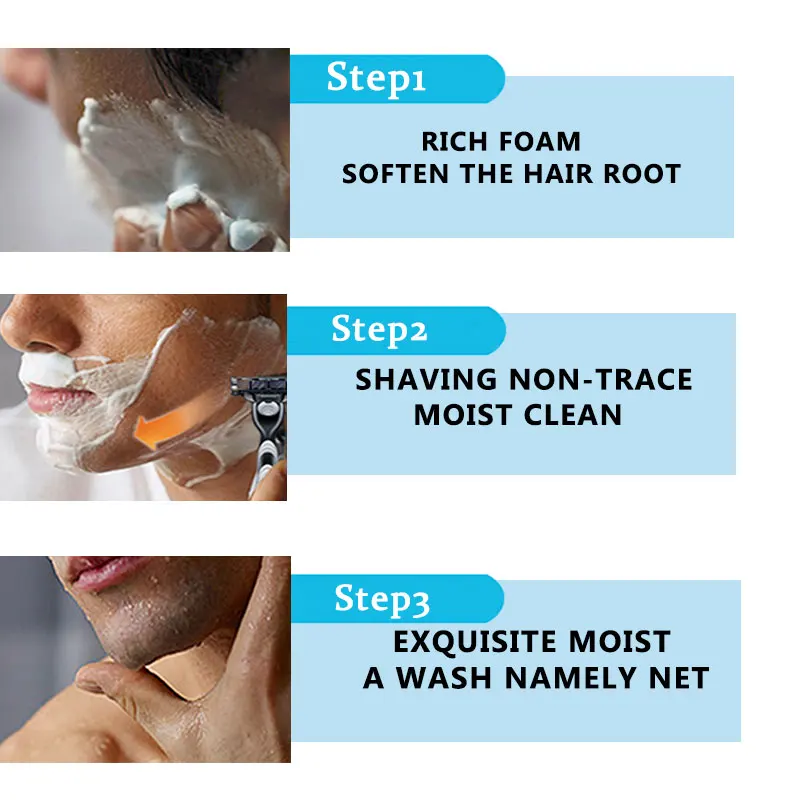 Step1

RICH FOAM
SOFTEN THE HAIR ROOT

Step2

SHAVING NON-TRACE
MOIST CLEAN

Step3

EXQUISITE MOIST
A WASH NAMELY NET