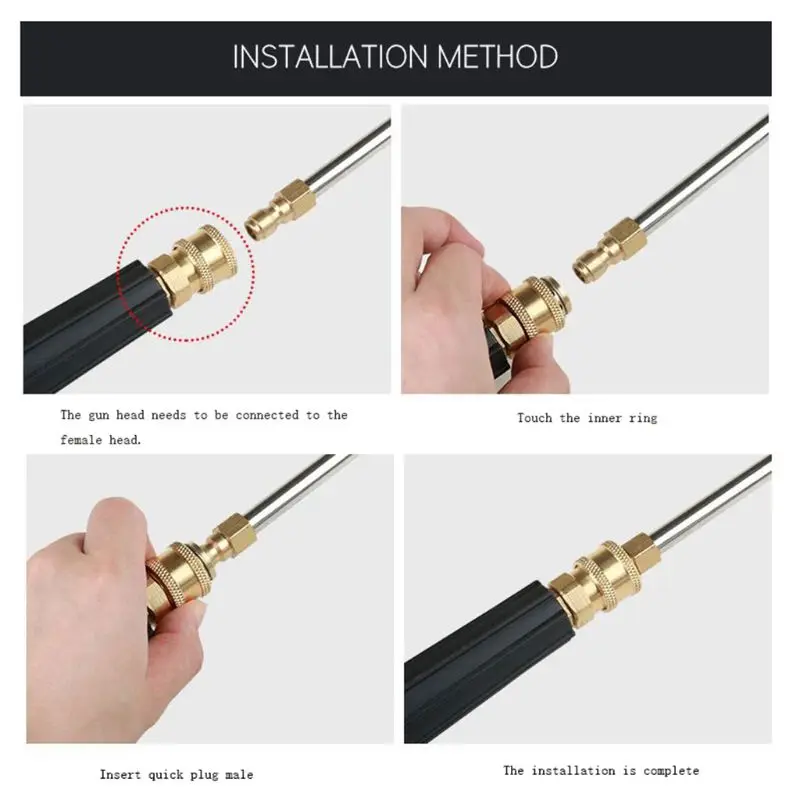 INSTALLATION METHOD

The gun head needs to be connected to the female head.

Touch the inner ring

Insert quick plug male

The installation is complete