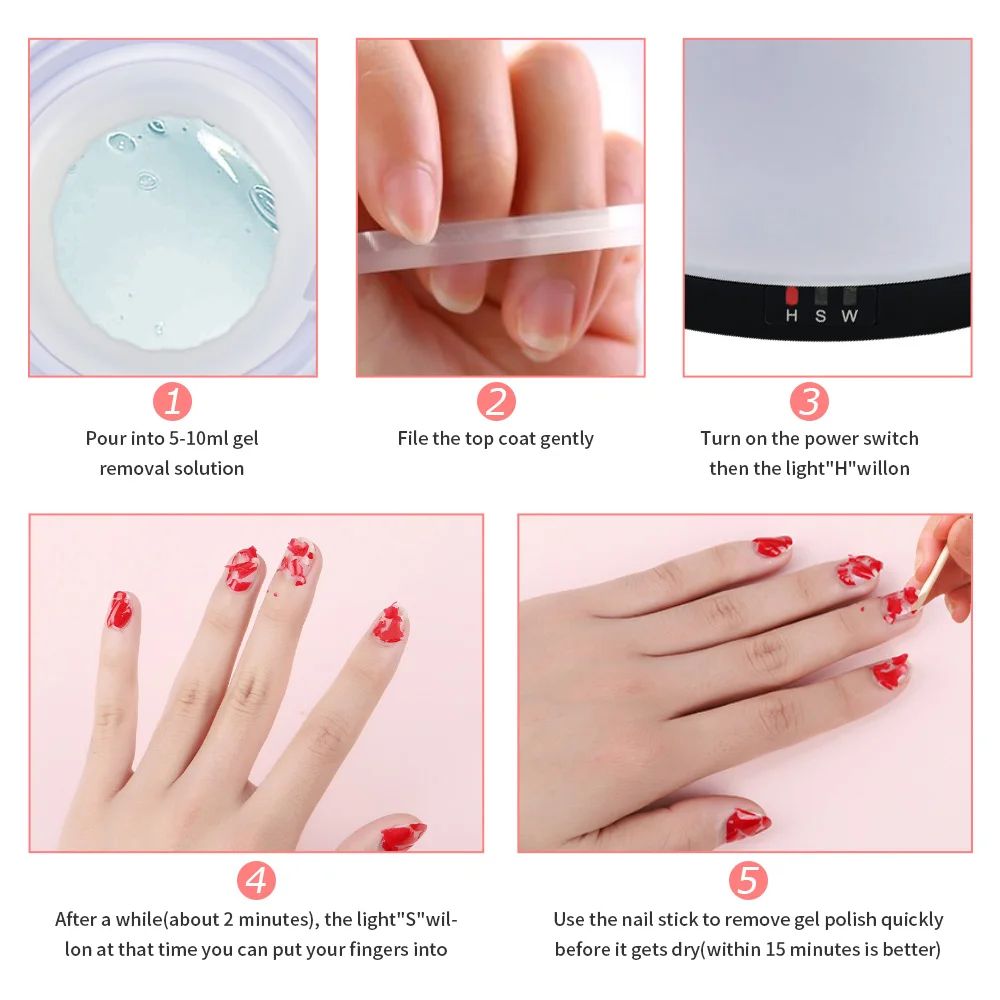 H S W

1
Pour into 5-10ml gel removal solution

2
File the top coat gently

3
Turn on the power switch then the light"H"willon

4
After a while(about 2 minutes), the light"S"willon at that time you can put your fingers into

5
Use the nail stick to remove gel polish quickly before it gets dry(within 15 minutes is better)