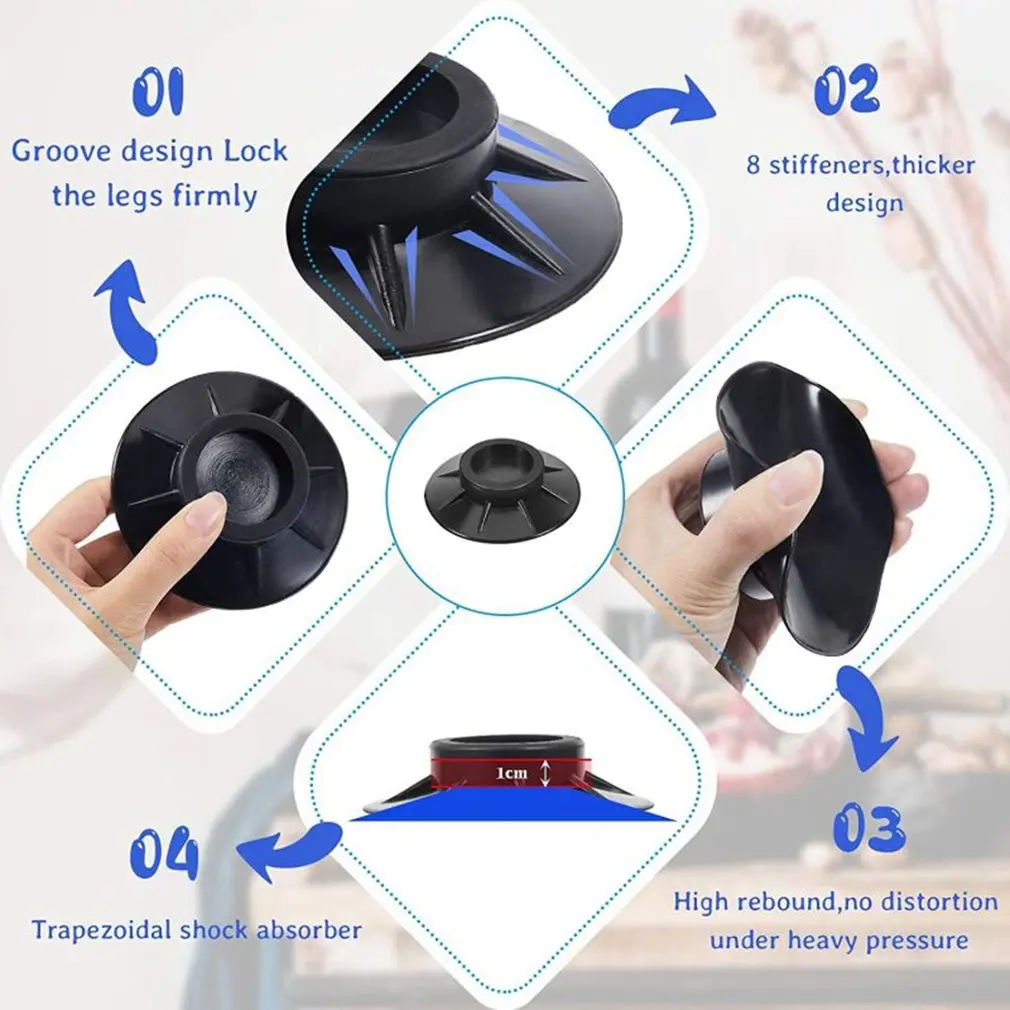 01
Groove design Lock the legs firmly

02
8 stiffeners,thicker design

1cm

04
Trapezoidal shock absorber

03
High rebound,no distortion under heavy pressure