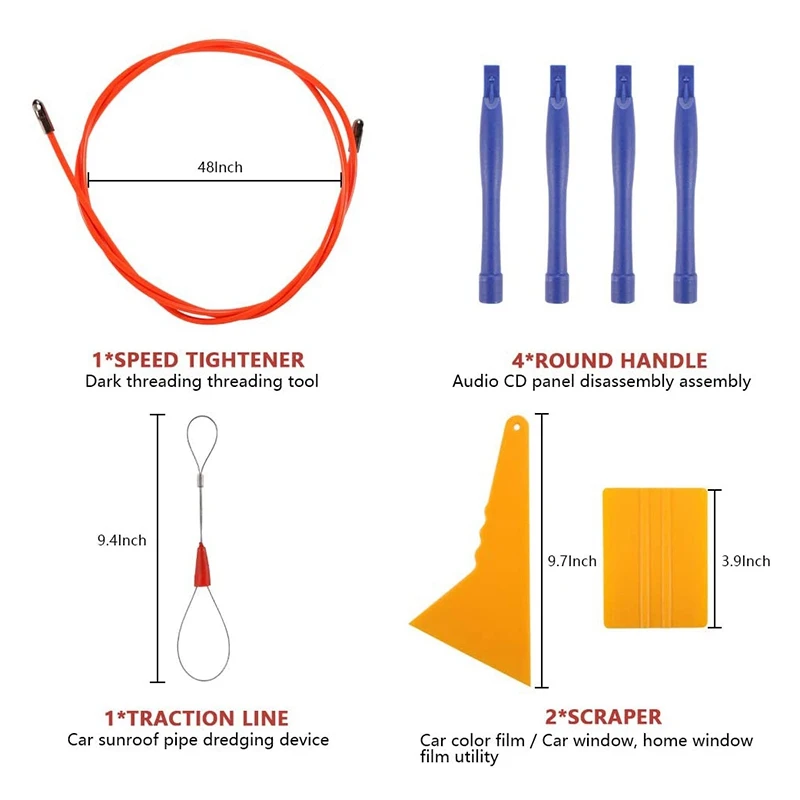 48Inch

1*SPEED TIGHTENER
Dark threading threading tool

4*ROUND HANDLE
Audio CD panel disassembly assembly

9.4Inch

1*TRACTION LINE
Car sunroof pipe dredging device

9.7Inch

3.9Inch

2*SCRAPER
Car color film / Car window, home window film utility