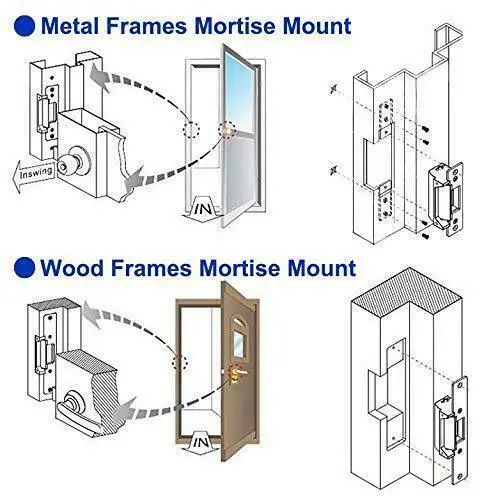 Metal Frames Mortise Mount

Inswing

IN

Wood Frames Mortise Mount

IN