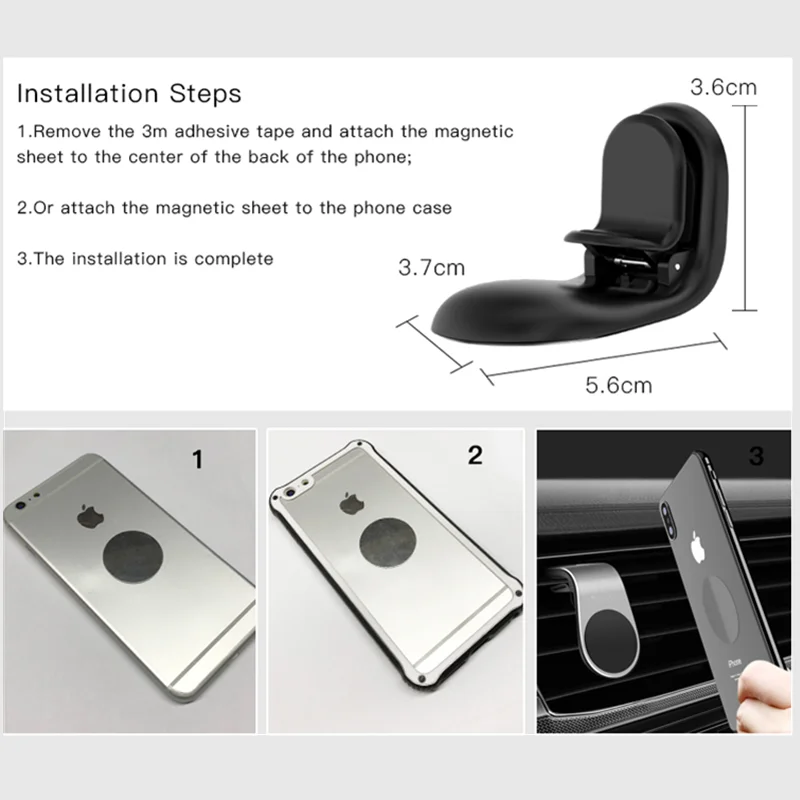 Installation Steps

1.Remove the 3m adhesive tape and attach the magnetic sheet to the center of the back of the phone;

2.Or attach the magnetic sheet to the phone case

3.The installation is complete

3.6cm

3.7cm

5.6cm

1

2

3

iPhone