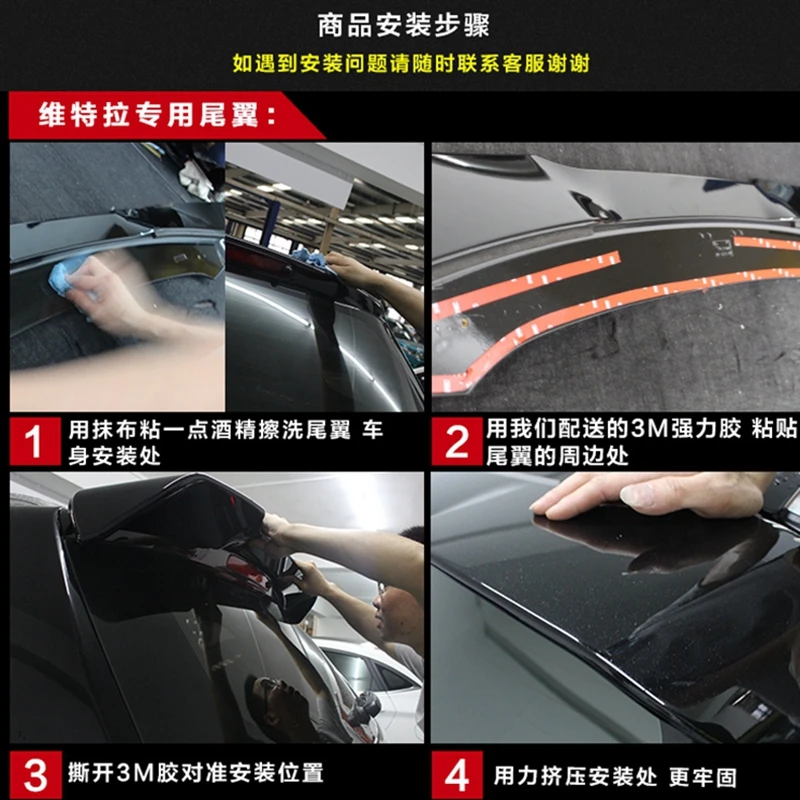 商品安装步骤

如遇到安装问题请随时联系客服谢谢

维特拉专用尾翼：

1 用抹布粘一点酒精擦洗尾翼 车身安装处

2 用我们配送的3M强力胶 粘贴尾翼的周边处

3 撕开3M胶对准安装位置

4 用力挤压安装处 更牢固