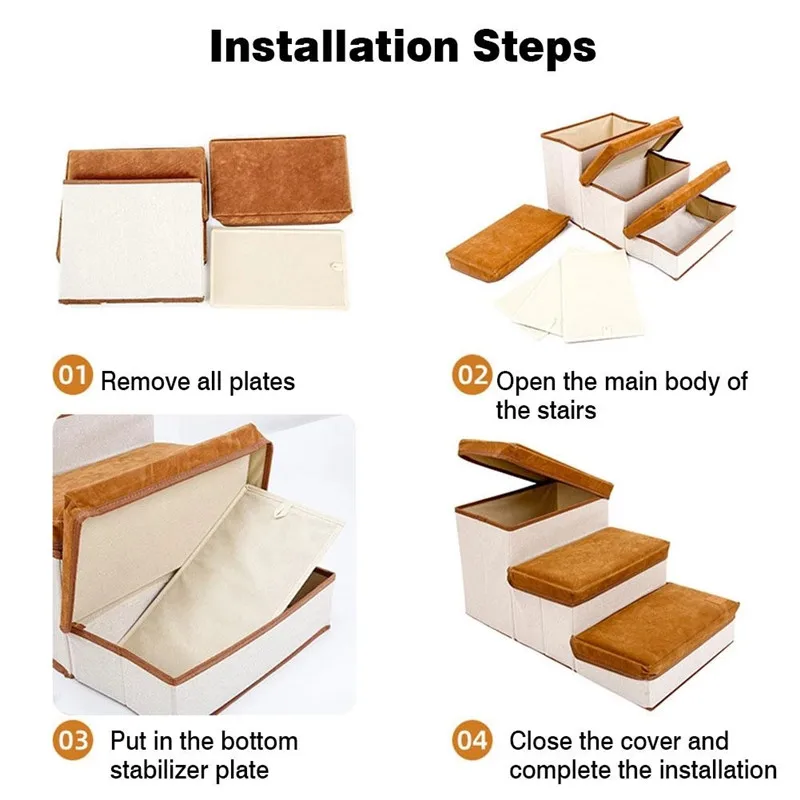 Installation Steps

01 Remove all plates

02 Open the main body of the stairs

03 Put in the bottom stabilizer plate

04 Close the cover and complete the installation