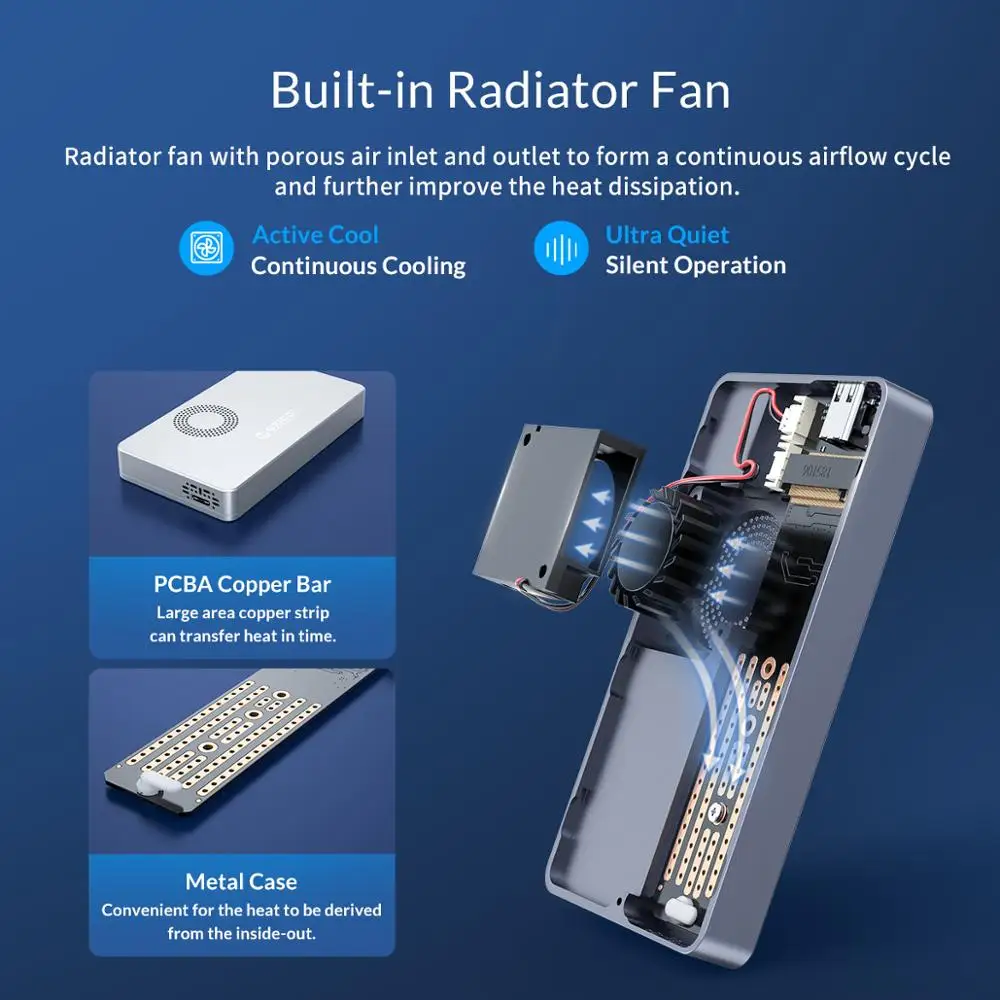 Built-in Radiator Fan

Radiator fan with porous air inlet and outlet to form a continuous airflow cycle and further improve the heat dissipation.

Active Cool
Continuous Cooling

Ultra Quiet
Silent Operation

ORICO

PCBA Copper Bar
Large area copper strip can transfer heat in time.

Metal Case
Convenient for the heat to be derived from the inside-out.