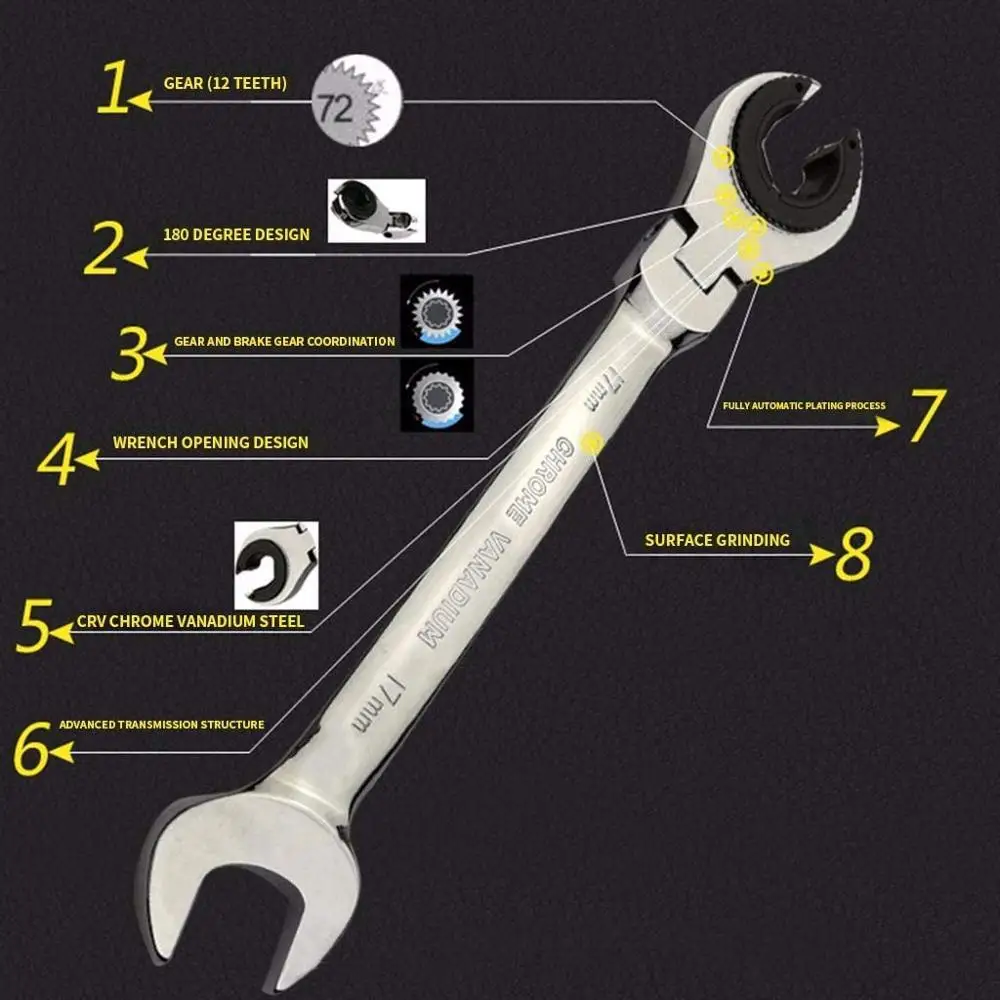 1 GEAR (12 TEETH)
72

2 180 DEGREE DESIGN

3 GEAR AND BRAKE GEAR COORDINATION

4 WRENCH OPENING DESIGN

5 CRV CHROME VANADIUM STEEL

6 ADVANCED TRANSMISSION STRUCTURE

FULLY AUTOMATIC PLATING PROCESS 7

SURFACE GRINDING 8

17mm
CHROME VANADIUM
17mm