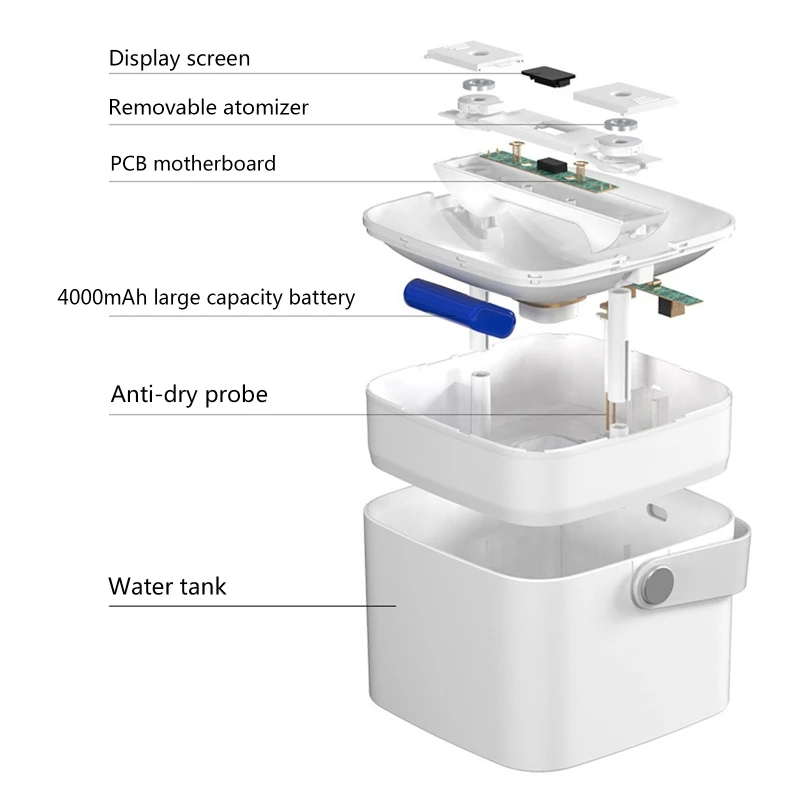 Display screen

Removable atomizer

PCB motherboard

4000mAh large capacity battery

Anti-dry probe

Water tank