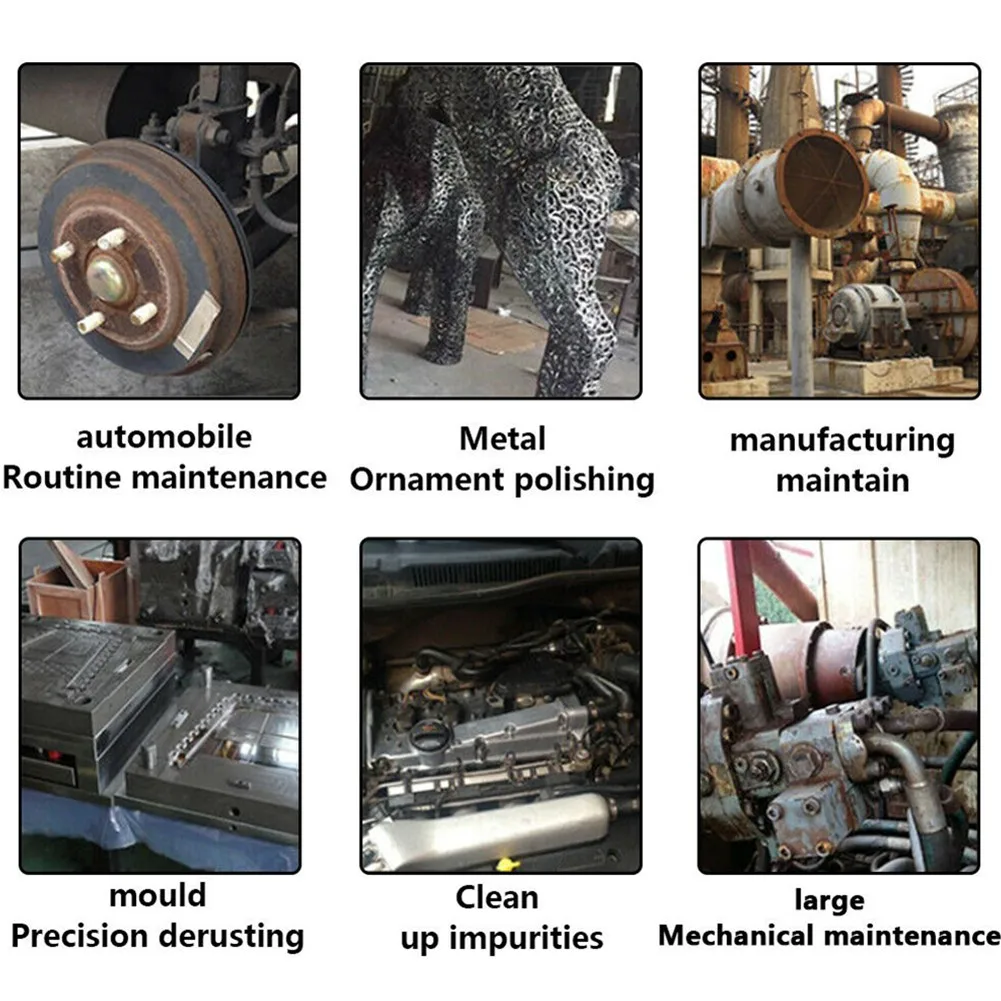 automobile
Routine maintenance

Metal
Ornament polishing

manufacturing
maintain

mould
Precision derusting

Clean
up impurities

large
Mechanical maintenance