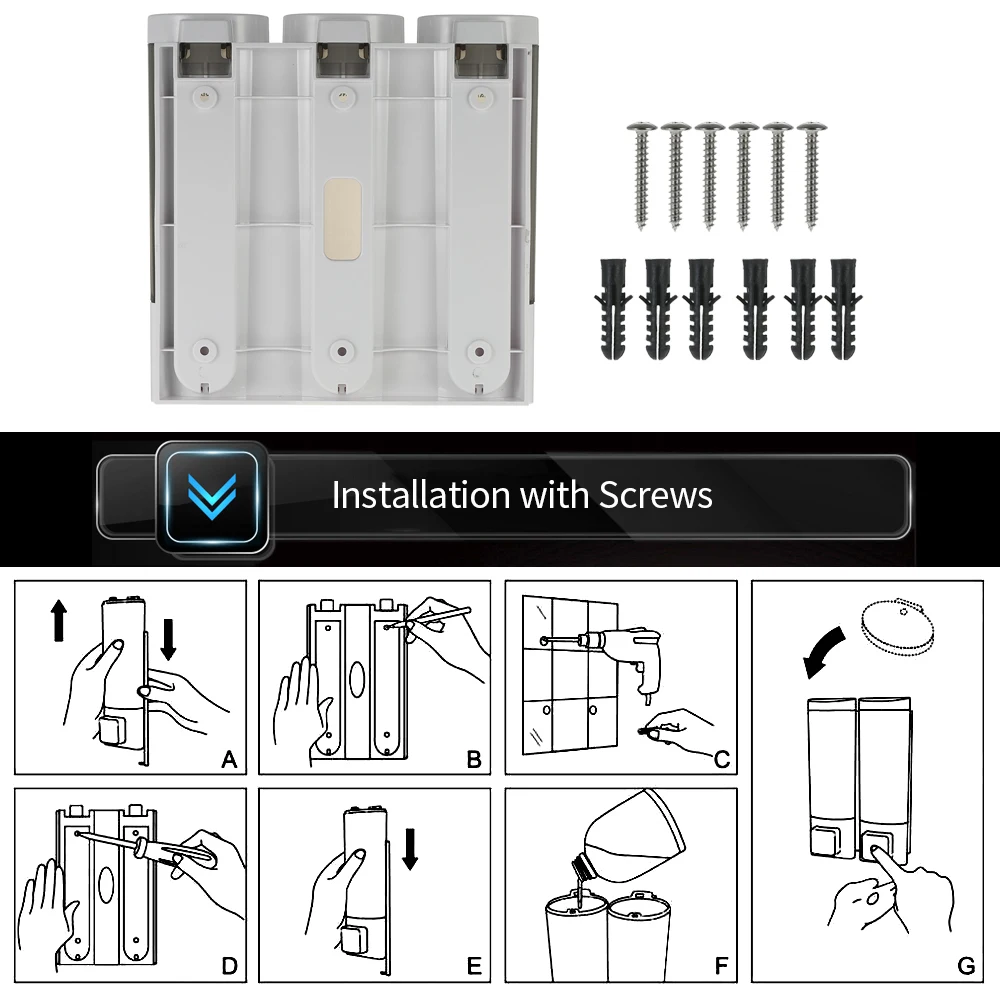 Installation with Screws

A

B

C

D

E

F

G