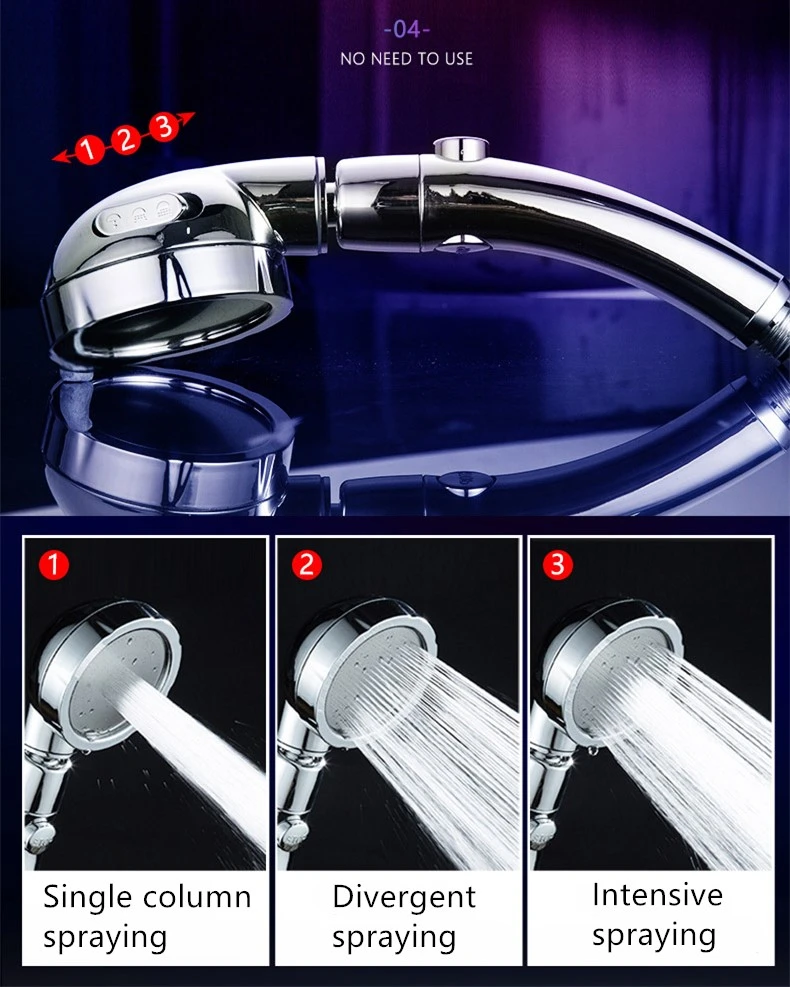 -04-
NO NEED TO USE

1 2 3

1
Single column spraying

2
Divergent spraying

3
Intensive spraying