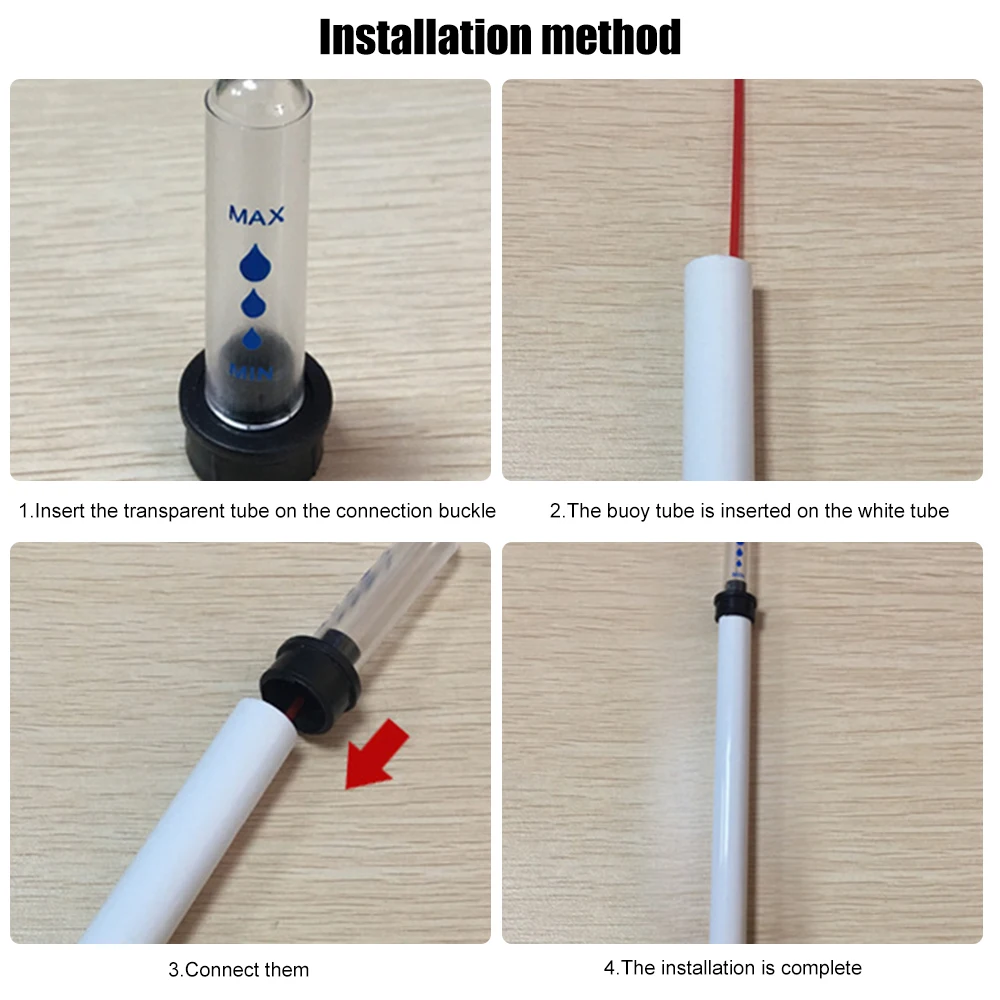 Installation method

MAX

MIN

1.Insert the transparent tube on the connection buckle

2.The buoy tube is inserted on the white tube

3.Connect them

4.The installation is complete