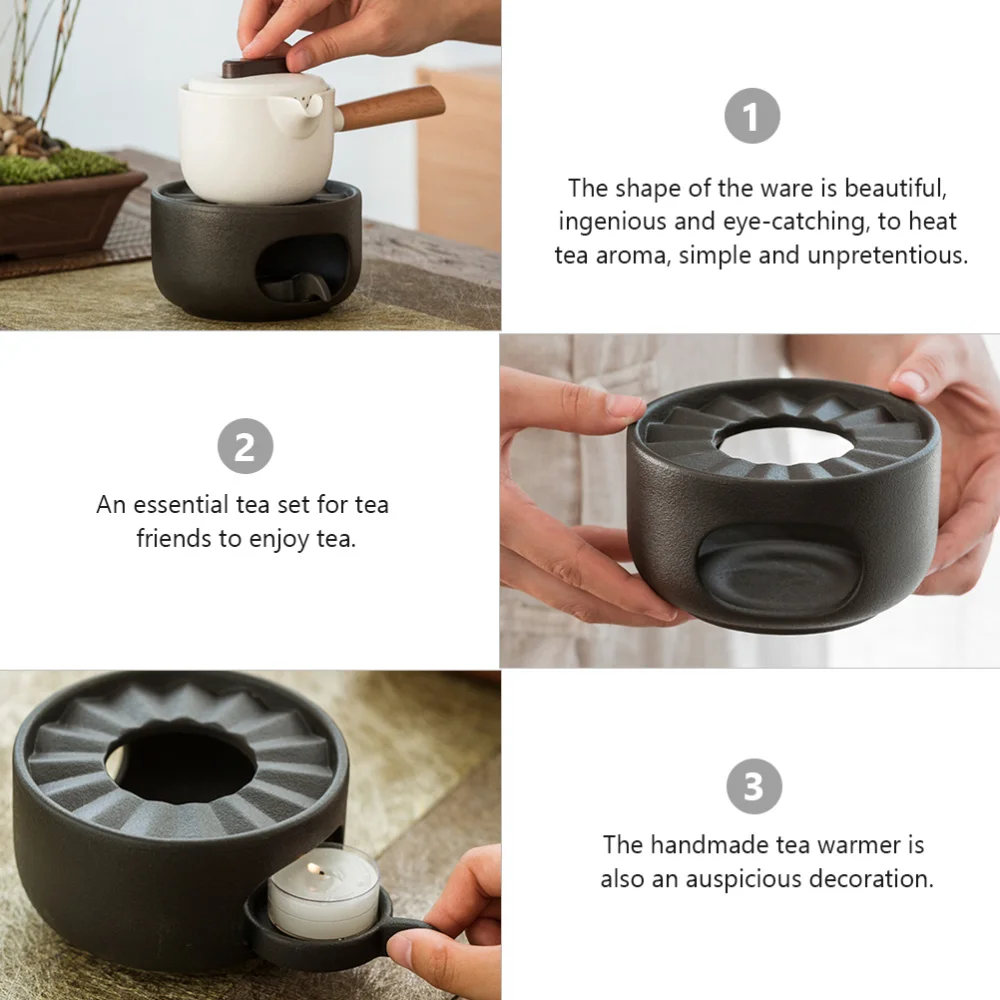 1

The shape of the ware is beautiful, ingenious and eye-catching, to heat tea aroma, simple and unpretentious.

2

An essential tea set for tea friends to enjoy tea.

3

The handmade tea warmer is also an auspicious decoration.