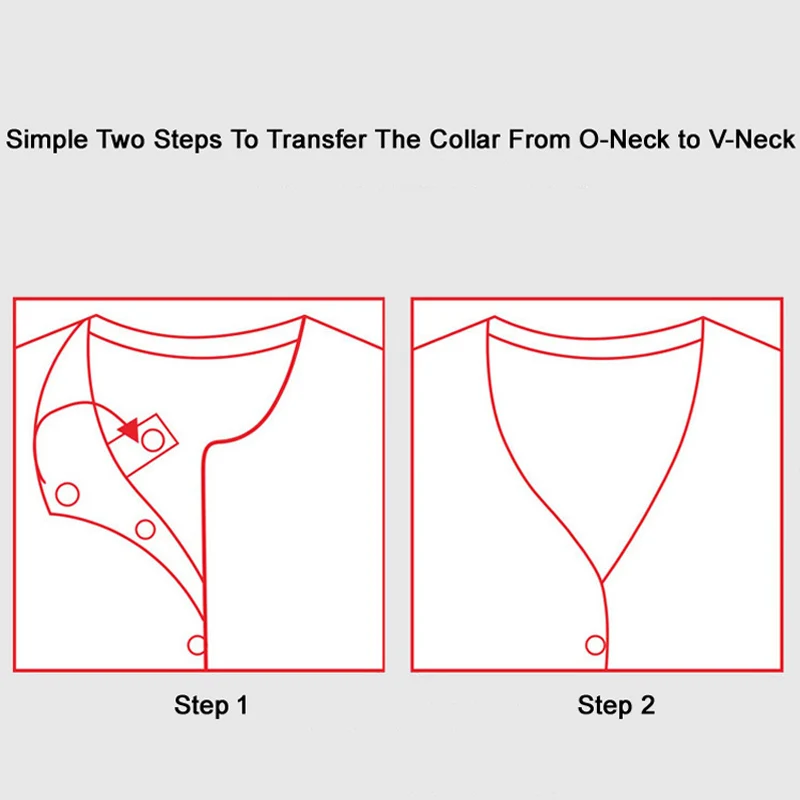 Simple Two Steps To Transfer The Collar From O-Neck to V-Neck

Step 1

Step 2