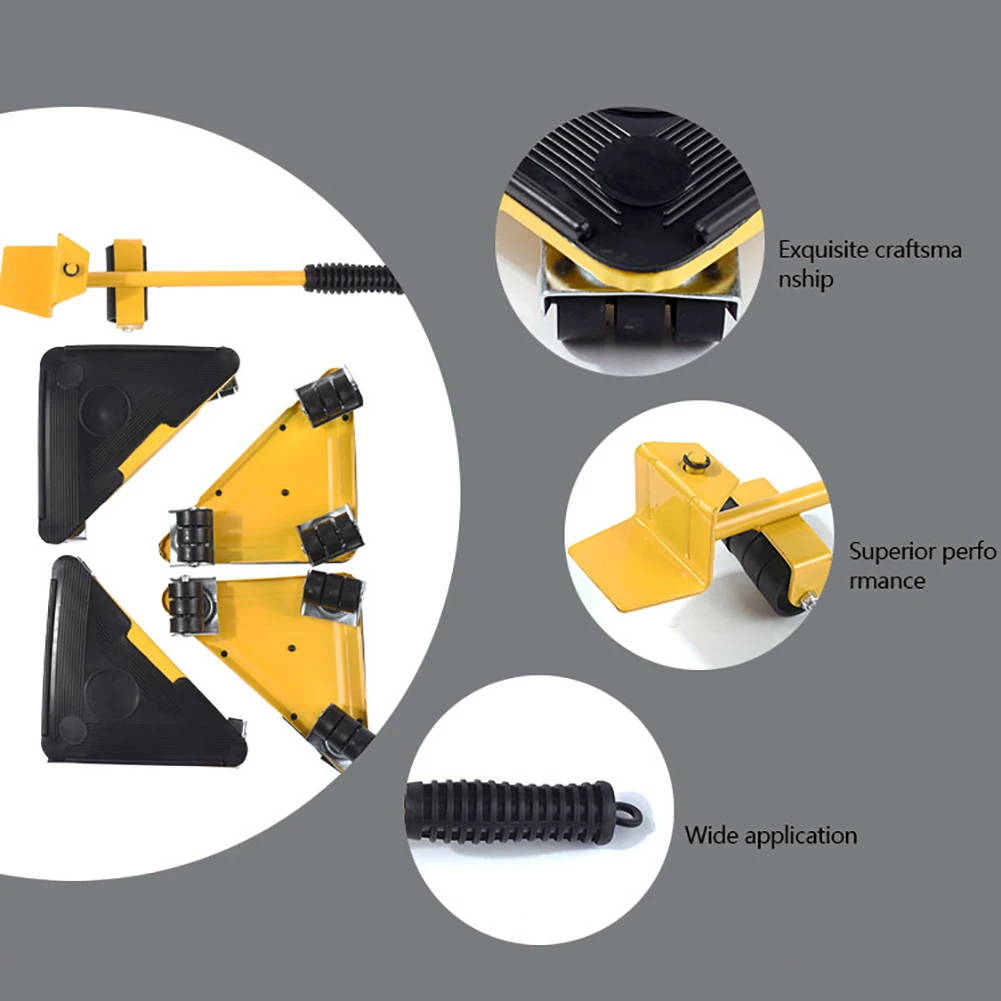 Exquisite craftsma nship

Superior perfo rmance

Wide application