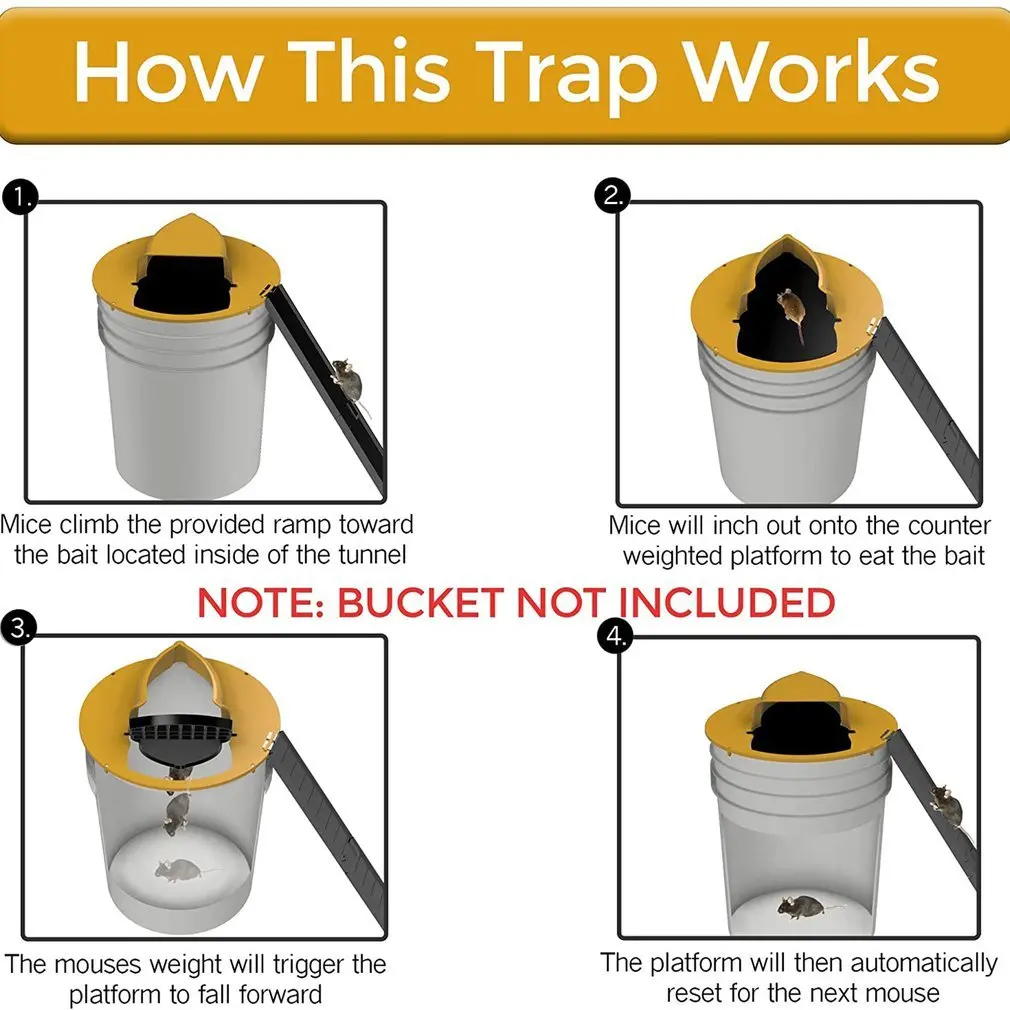 How This Trap Works

1.

Mice climb the provided ramp toward the bait located inside of the tunnel

2.

Mice will inch out onto the counter weighted platform to eat the bait

NOTE: BUCKET NOT INCLUDED

3.

The mouses weight will trigger the platform to fall forward

4.

The platform will then automatically reset for the next mouse