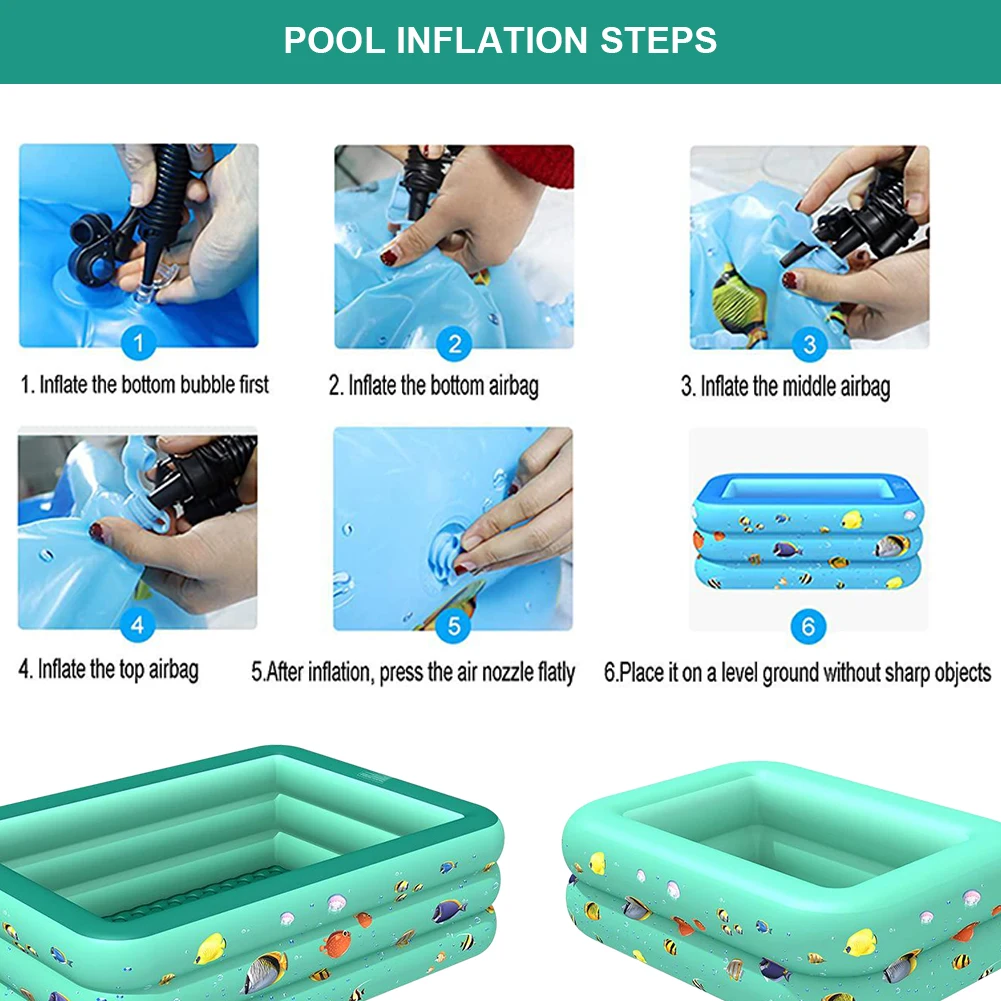 POOL INFLATION STEPS

1

1. Inflate the bottom bubble first

2

2. Inflate the bottom airbag

3

3. Inflate the middle airbag

4

4. Inflate the top airbag

5

5.After inflation, press the air nozzle flatly

6

6.Place it on a level ground without sharp objects