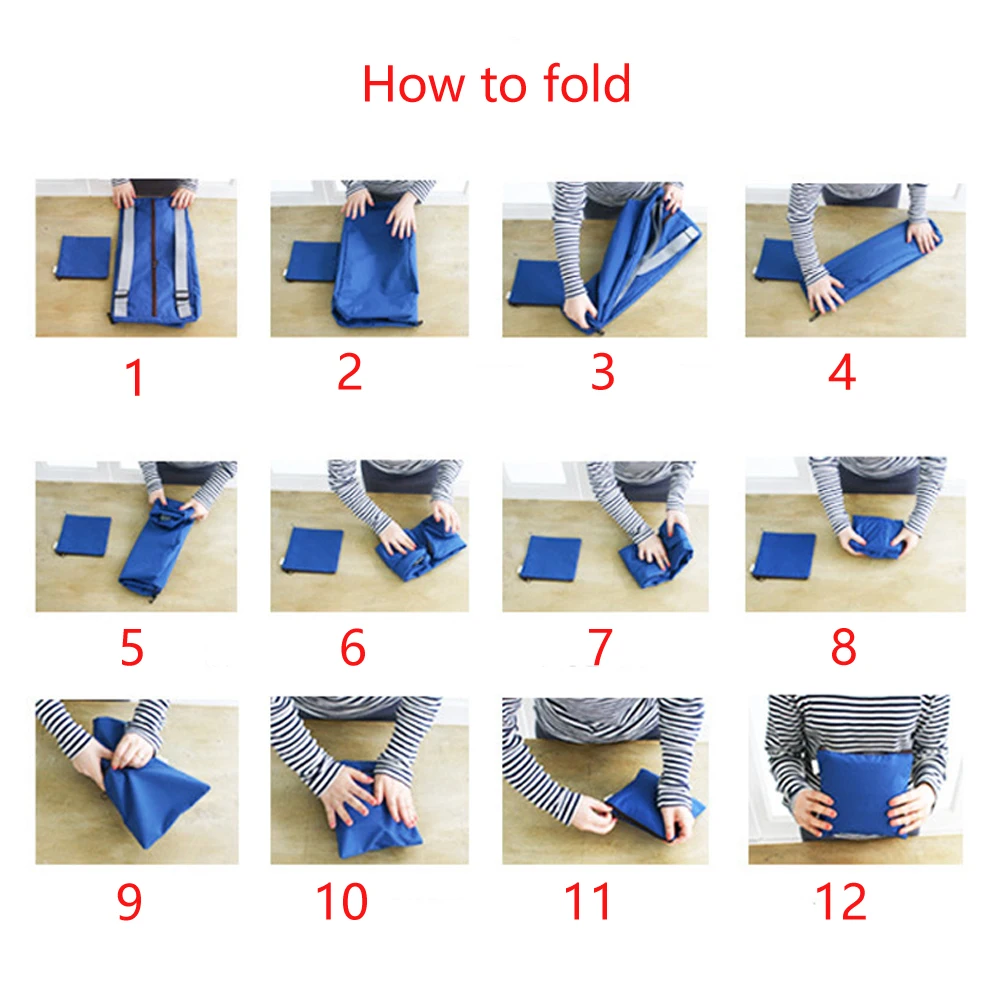 How to fold

1 2 3 4

5 6 7 8

9 10 11 12