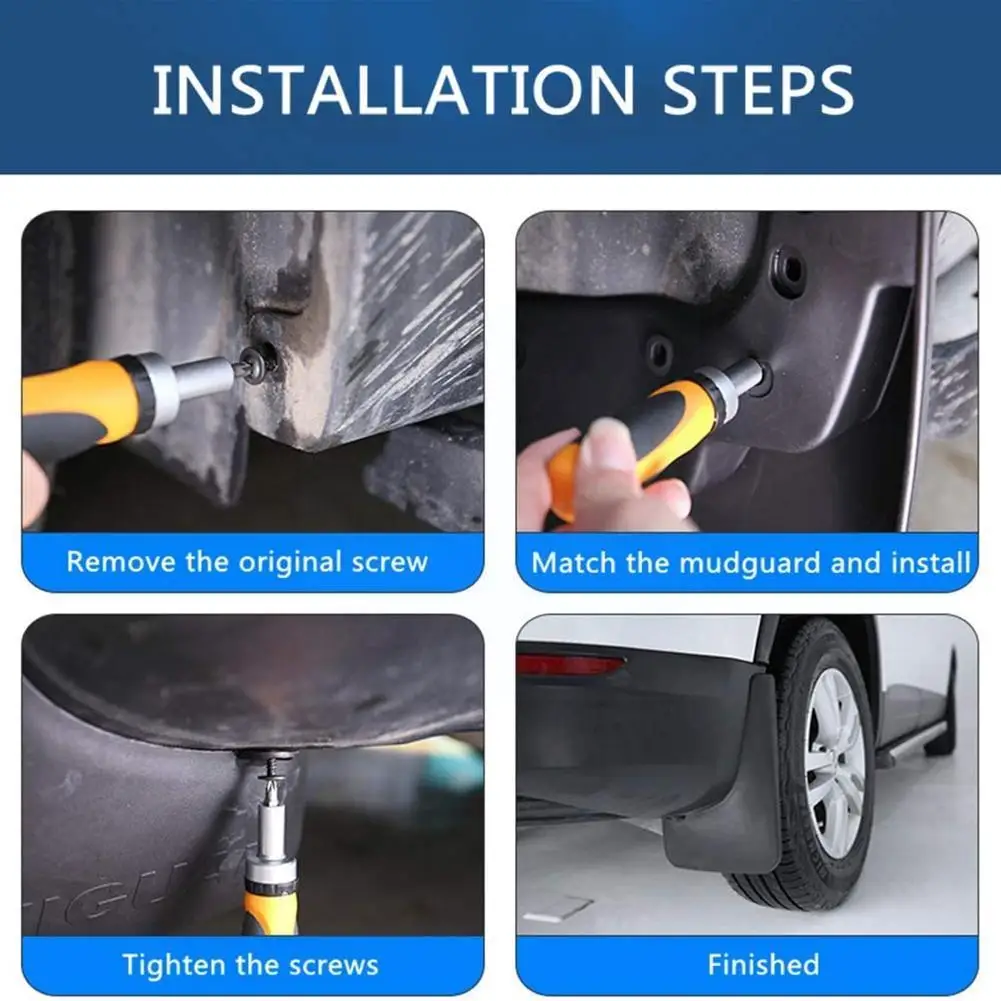 INSTALLATION STEPS

Remove the original screw

Match the mudguard and install

Tighten the screws

Finished