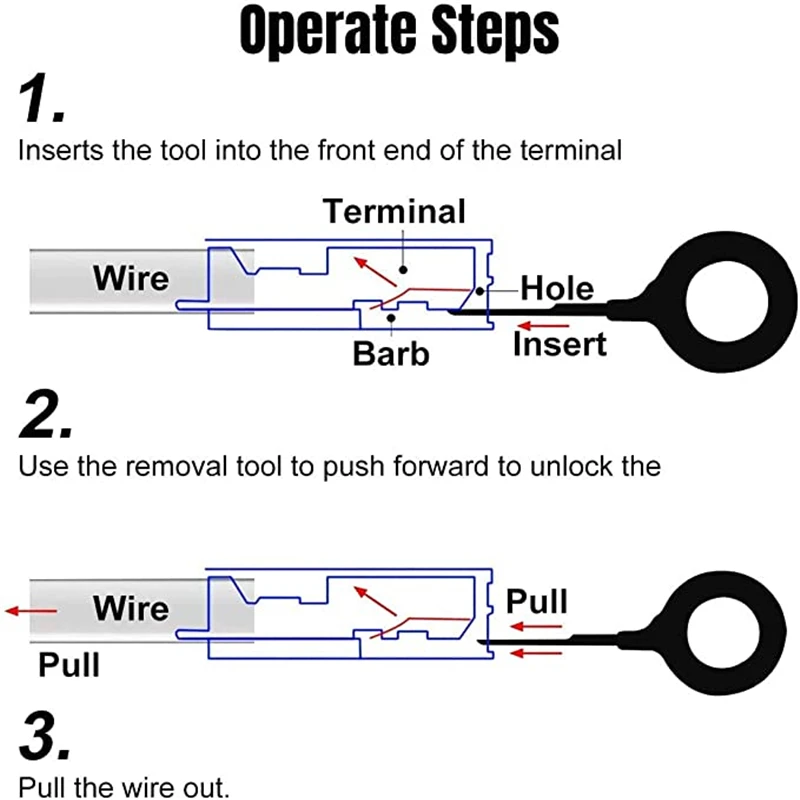 Operate Steps

1.

Inserts the tool into the front end of the terminal

Terminal

Wire

Hole

Barb

Insert

2.

Use the removal tool to push forward to unlock the

Wire

Pull

Pull

3.

Pull the wire out.