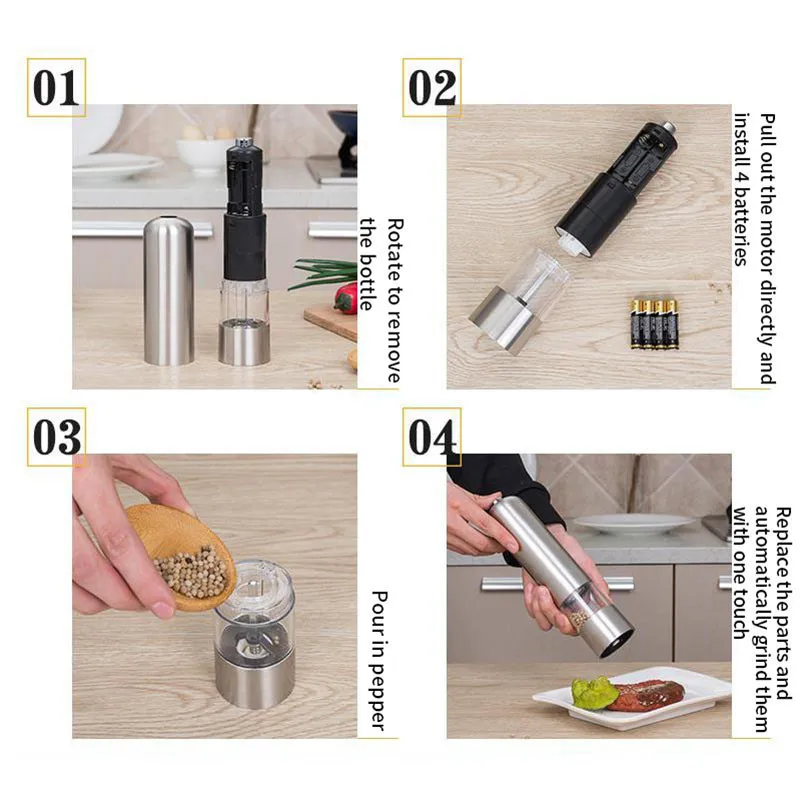 01

Rotate to remove the bottle

02

Pull out the motor directly and install 4 batteries

03

Pour in pepper

04

Replace the parts and automatically grind them with one touch