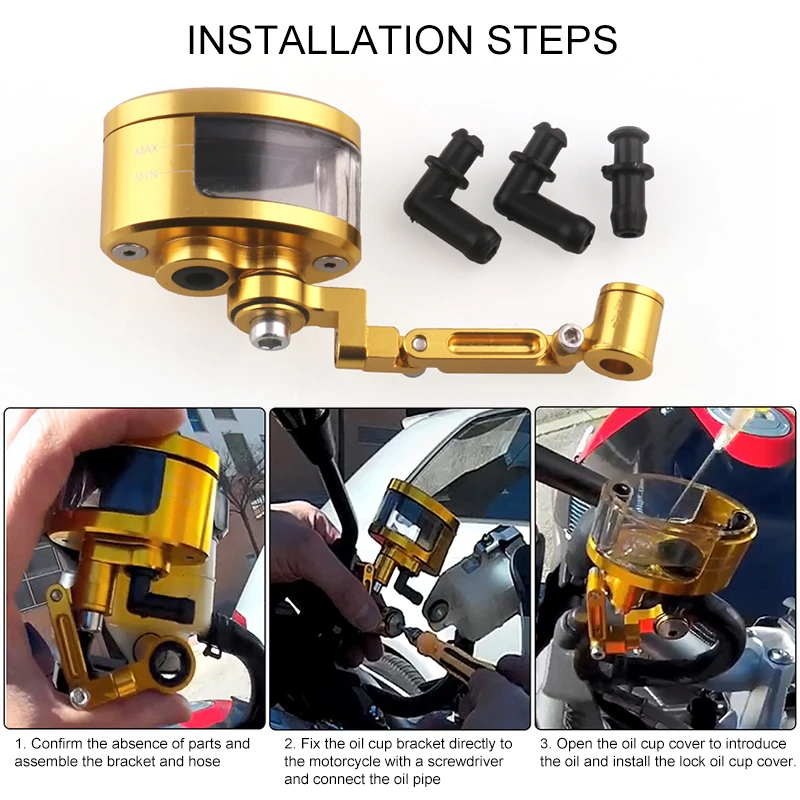 INSTALLATION STEPS

MAX
MIN

1. Confirm the absence of parts and assemble the bracket and hose

2. Fix the oil cup bracket directly to the motorcycle with a screwdriver and connect the oil pipe

3. Open the oil cup cover to introduce the oil and install the lock oil cup cover.