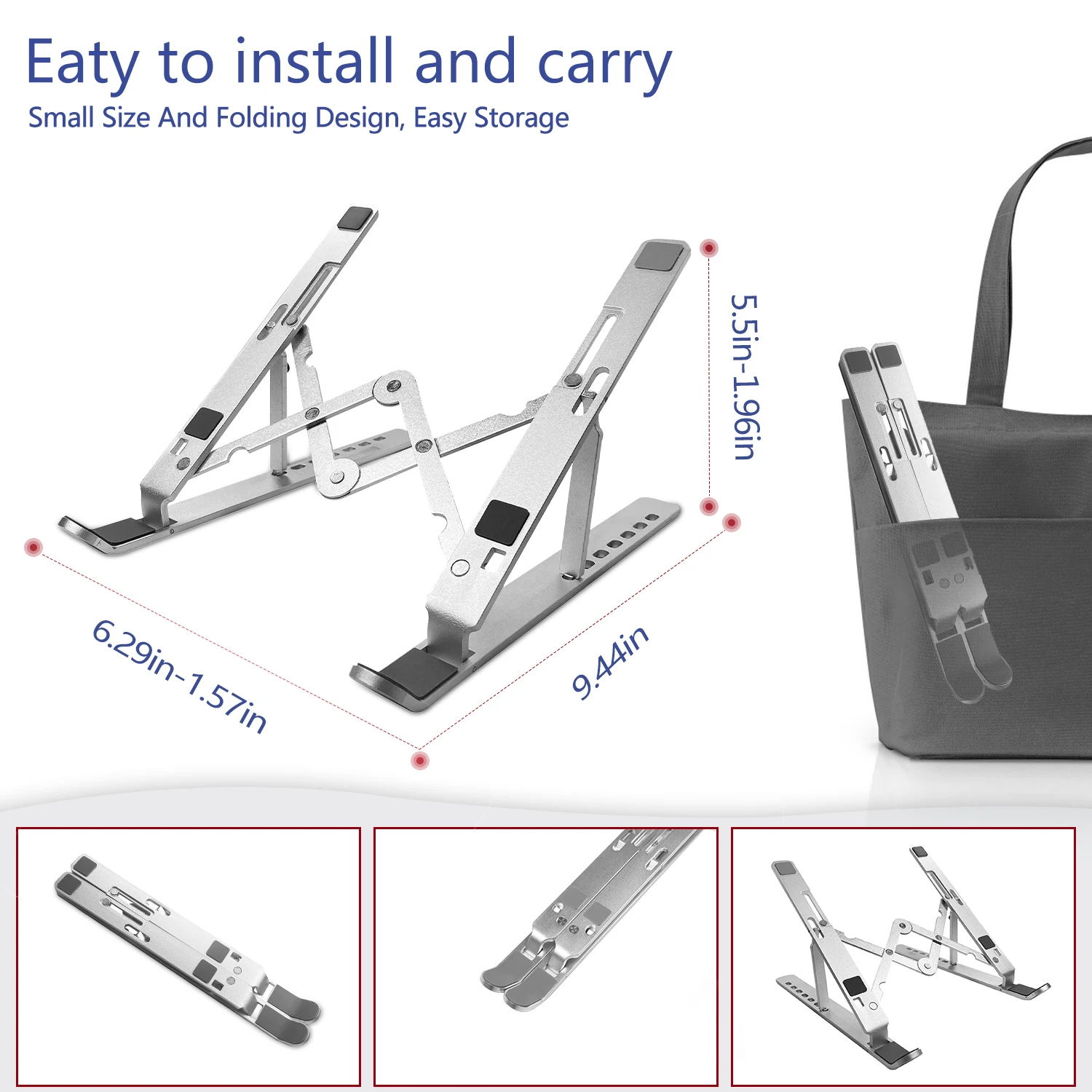 Eaty to install and carry

Small Size And Folding Design, Easy Storage

5.5in-1.96in

6.29in-1.57in

9.44in