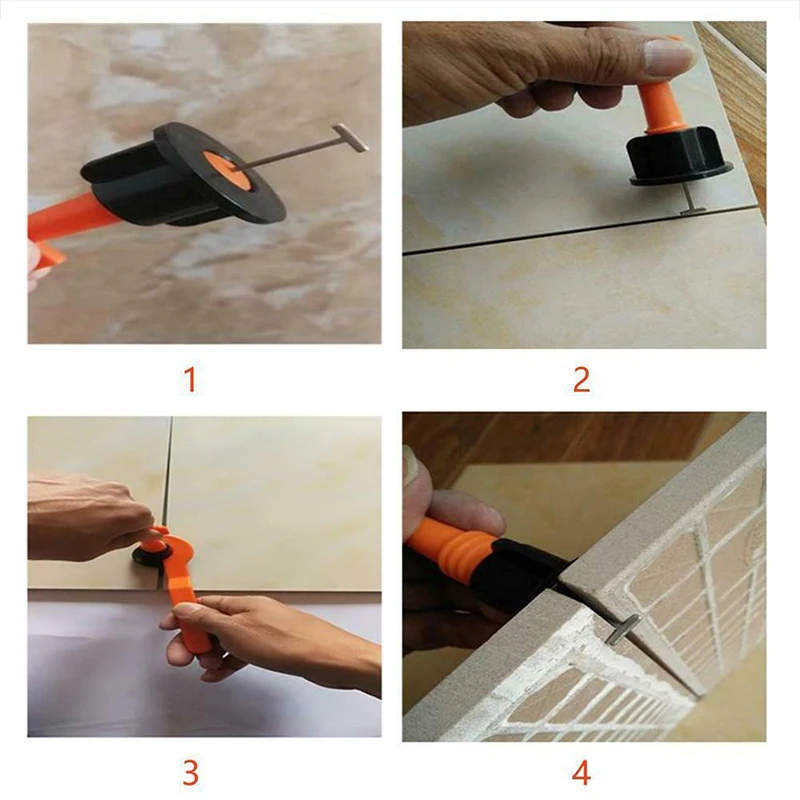 1

2

3

4