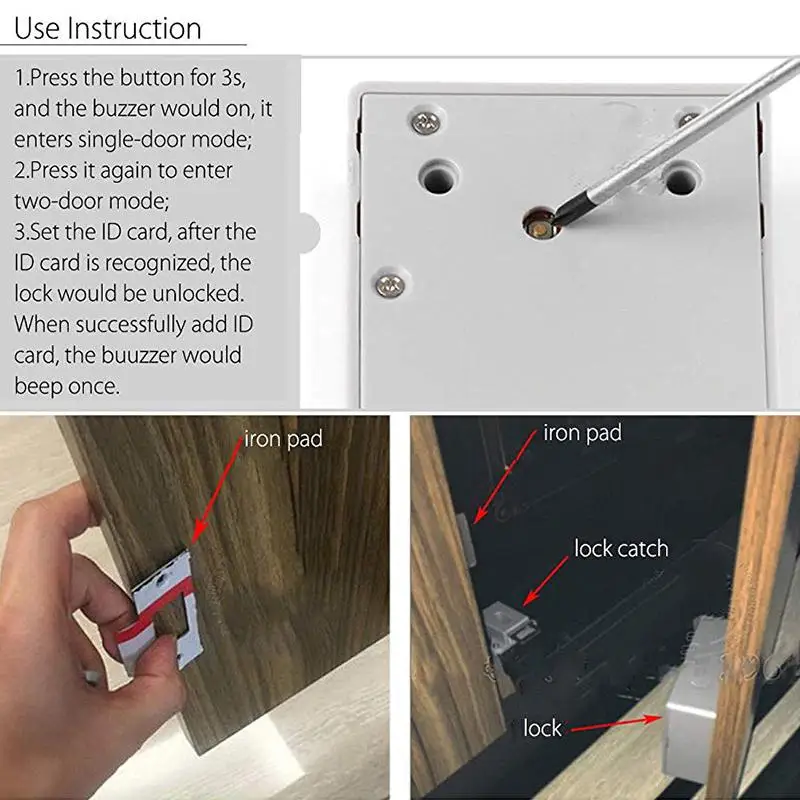 Use Instruction

1.Press the button for 3s, and the buzzer would on, it enters single-door mode;
2.Press it again to enter two-door mode;
3.Set the ID card, after the ID card is recognized, the lock would be unlocked. When successfully add ID card, the buuzzer would beep once.

iron pad

iron pad

lock catch

lock