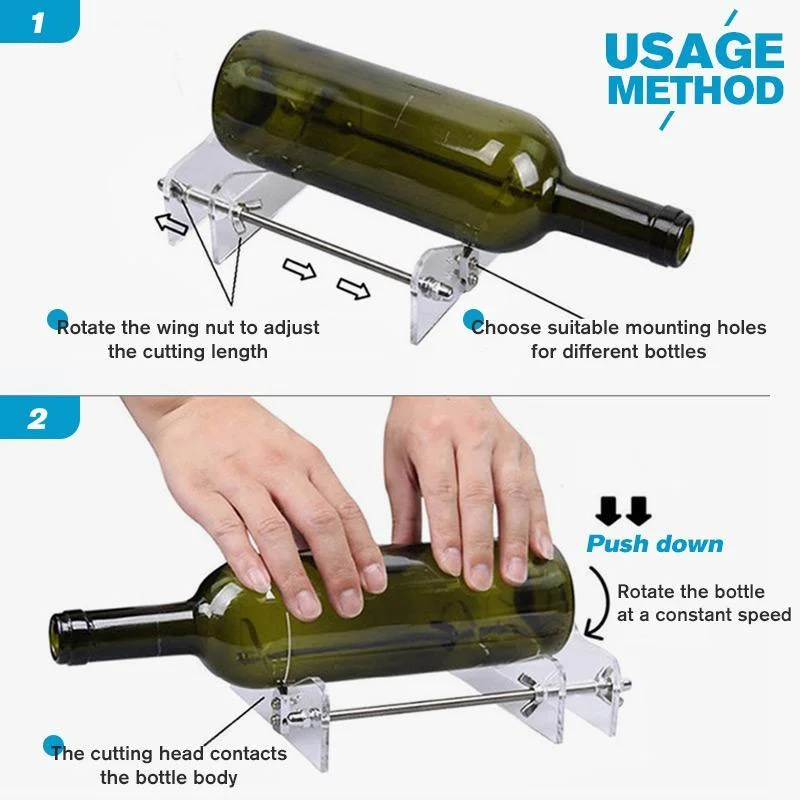 1

USAGE METHOD

Rotate the wing nut to adjust the cutting length

Choose suitable mounting holes for different bottles

2

Push down

Rotate the bottle at a constant speed

The cutting head contacts the bottle body