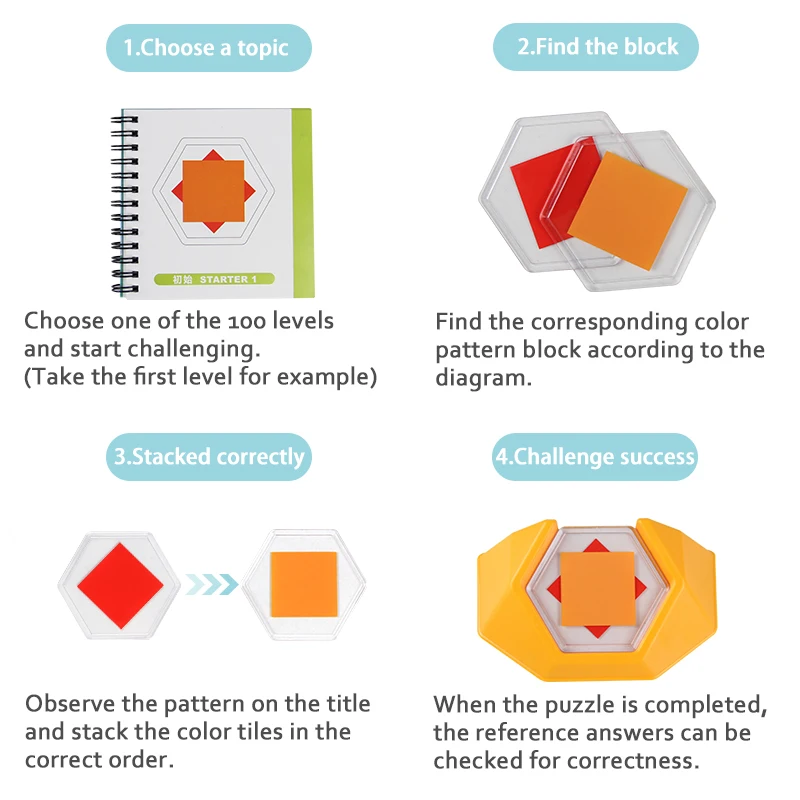 1.Choose a topic

初始 STARTER 1

Choose one of the 100 levels and start challenging. (Take the first level for example)

2.Find the block

Find the corresponding color pattern block according to the diagram.

3.Stacked correctly

Observe the pattern on the title and stack the color tiles in the correct order.

4.Challenge success

When the puzzle is completed, the reference answers can be checked for correctness.