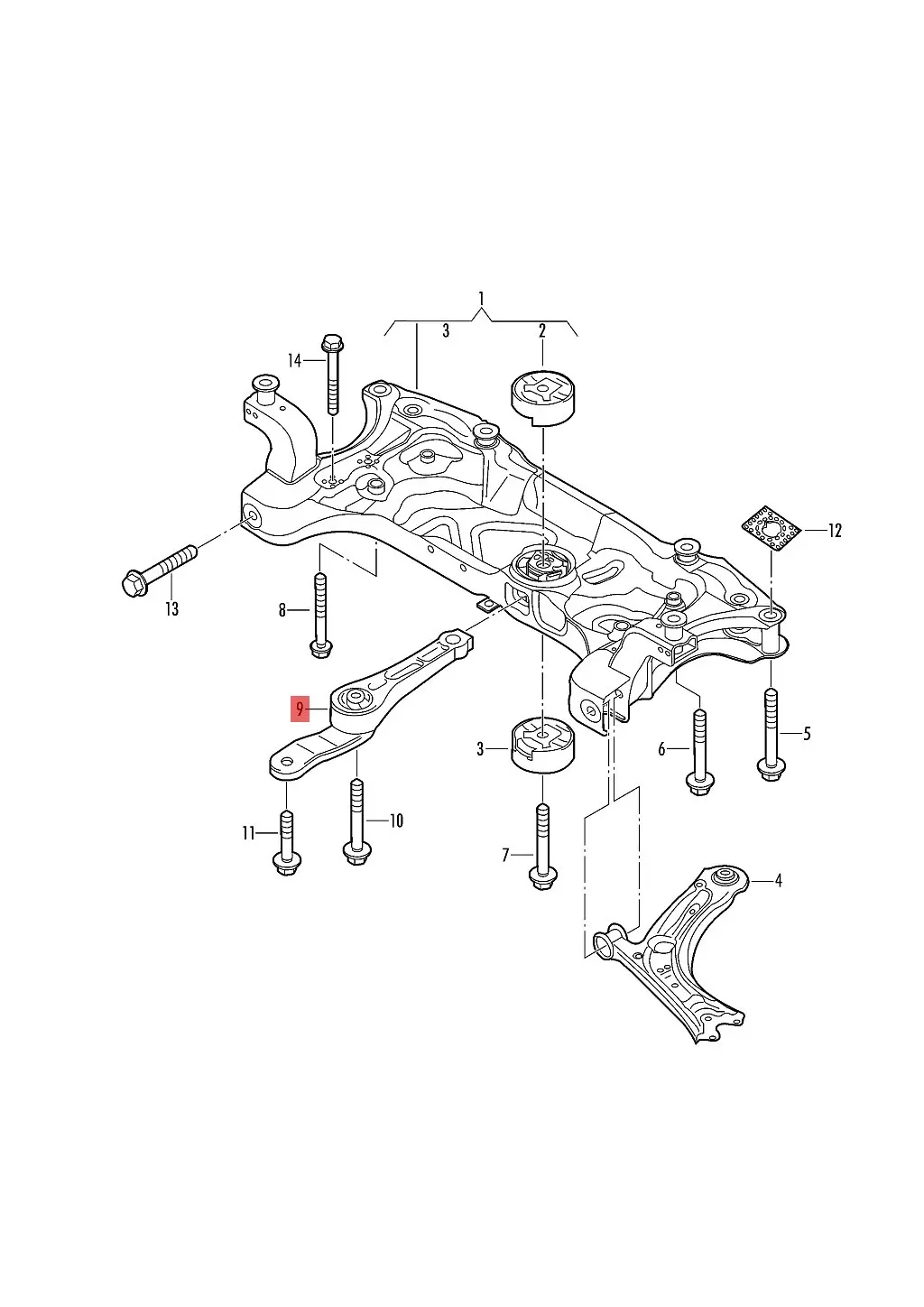 1
3
2
14
12
13
8
9
3
6
5
11
10
7
4