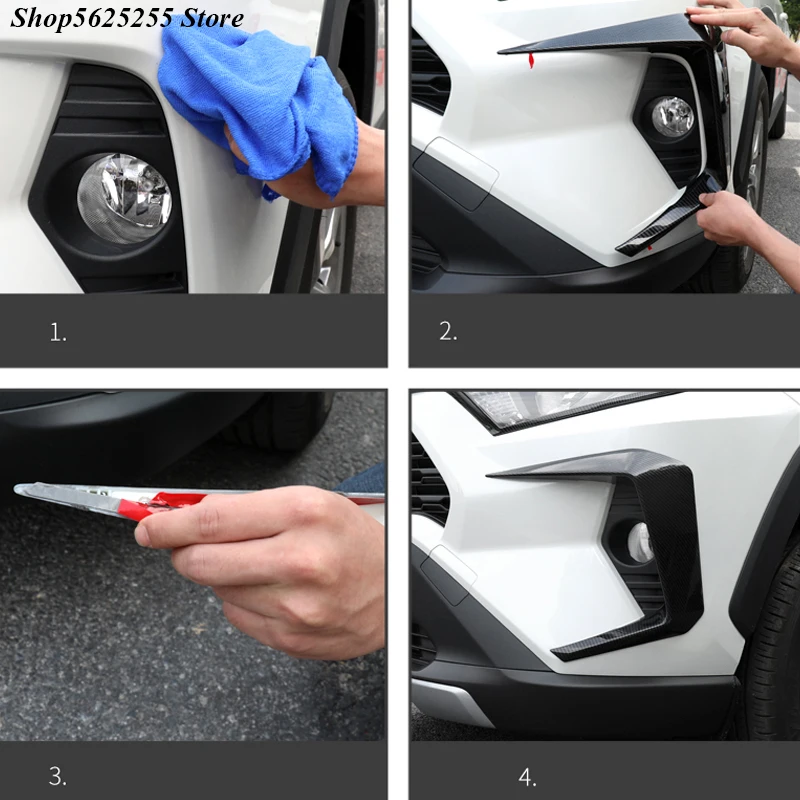 Shop5625255 Store

1.

2.

3.

4.