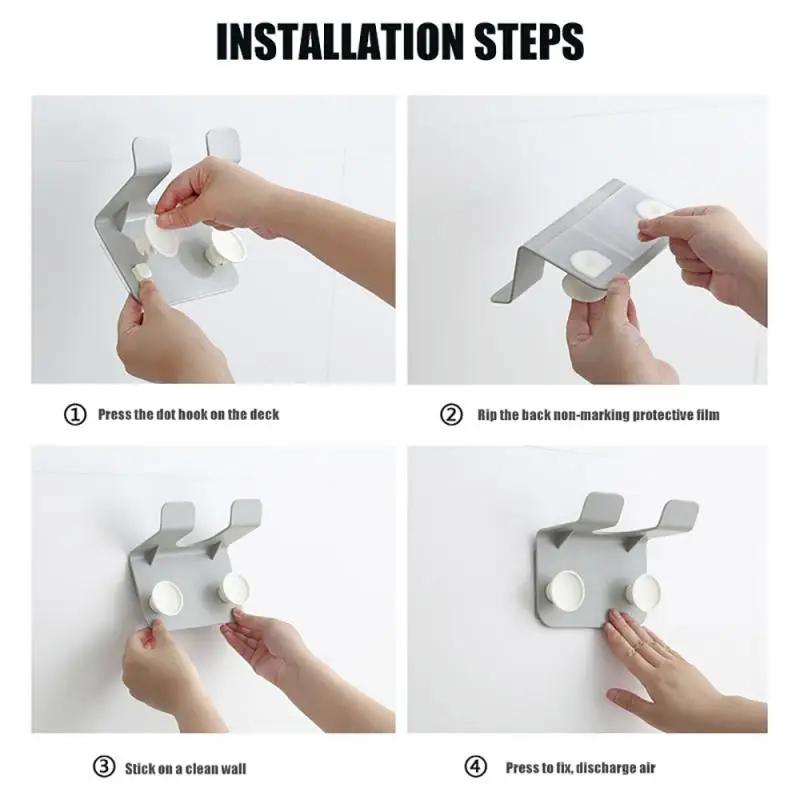 INSTALLATION STEPS

① Press the dot hook on the deck

② Rip the back non-marking protective film

③ Stick on a clean wall

④ Press to fix, discharge air