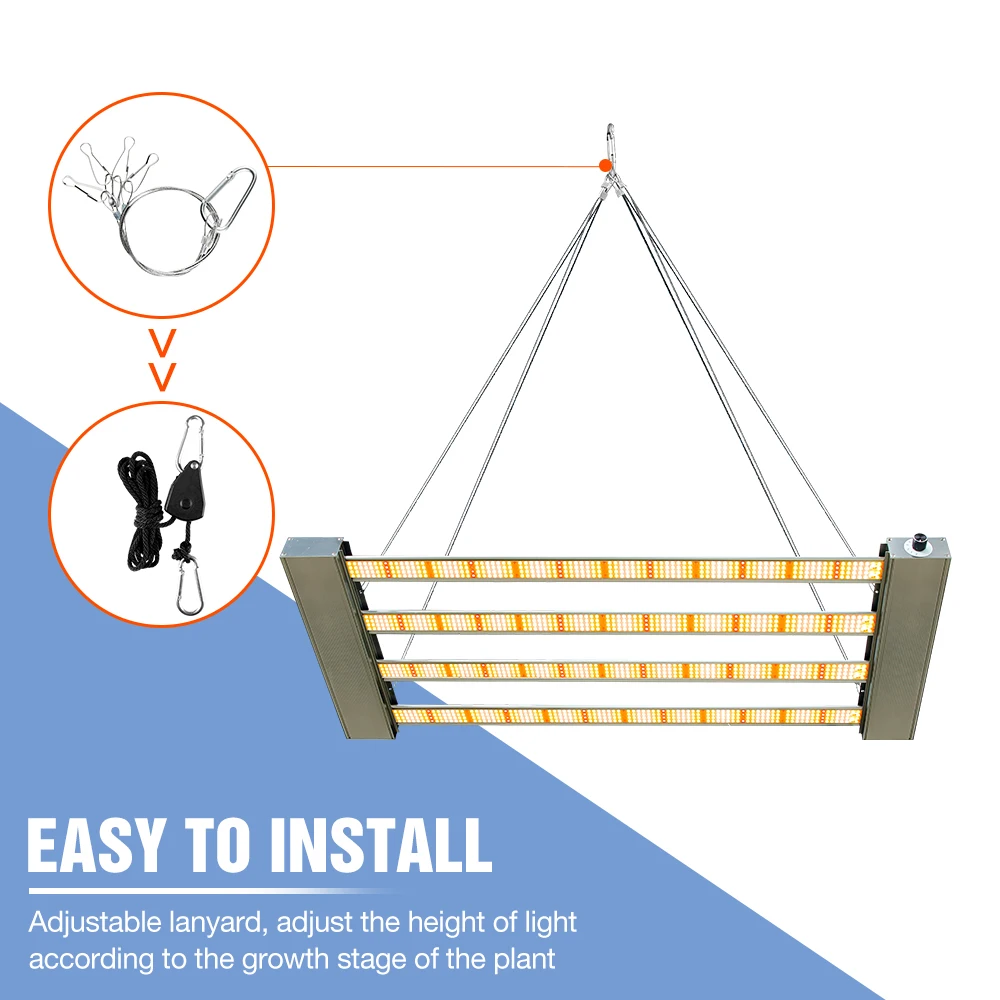 EASY TO INSTALL

Adjustable lanyard, adjust the height of light according to the growth stage of the plant