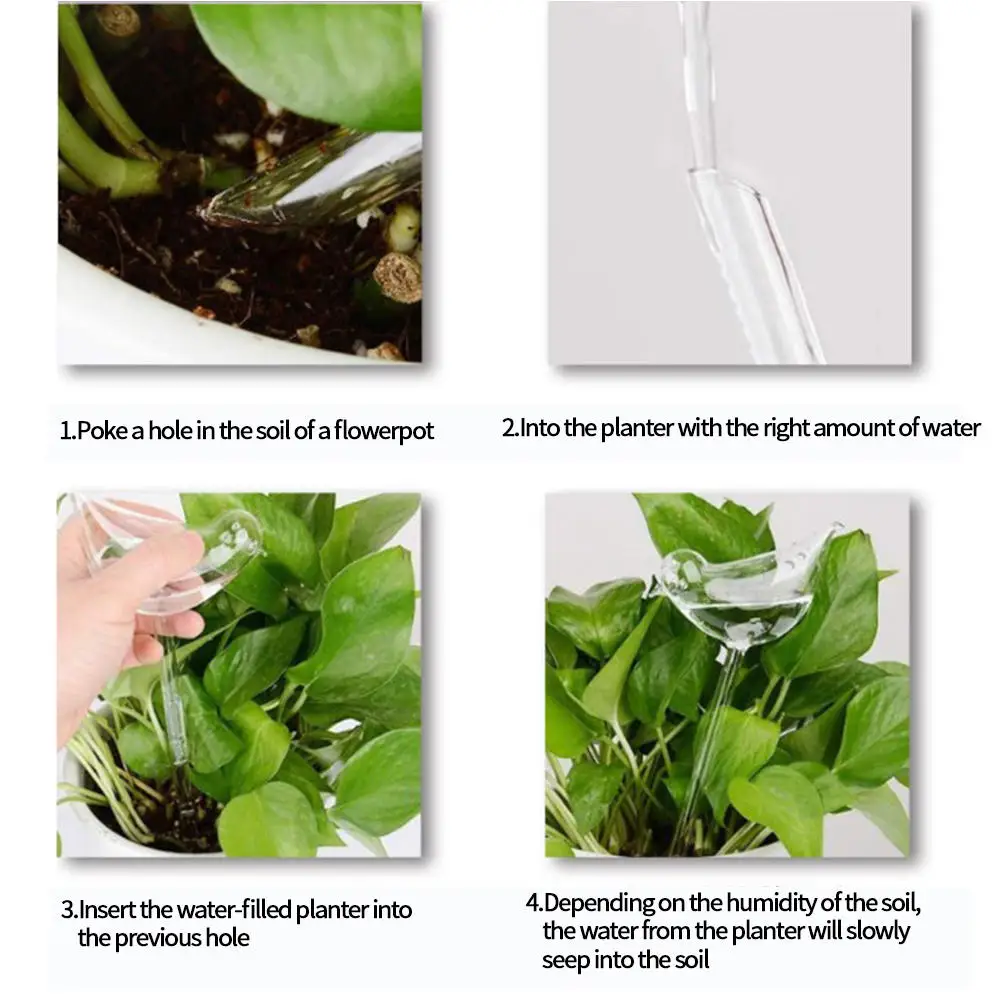 1.Poke a hole in the soil of a flowerpot

2.Into the planter with the right amount of water

3.Insert the water-filled planter into the previous hole

4.Depending on the humidity of the soil, the water from the planter will slowly seep into the soil